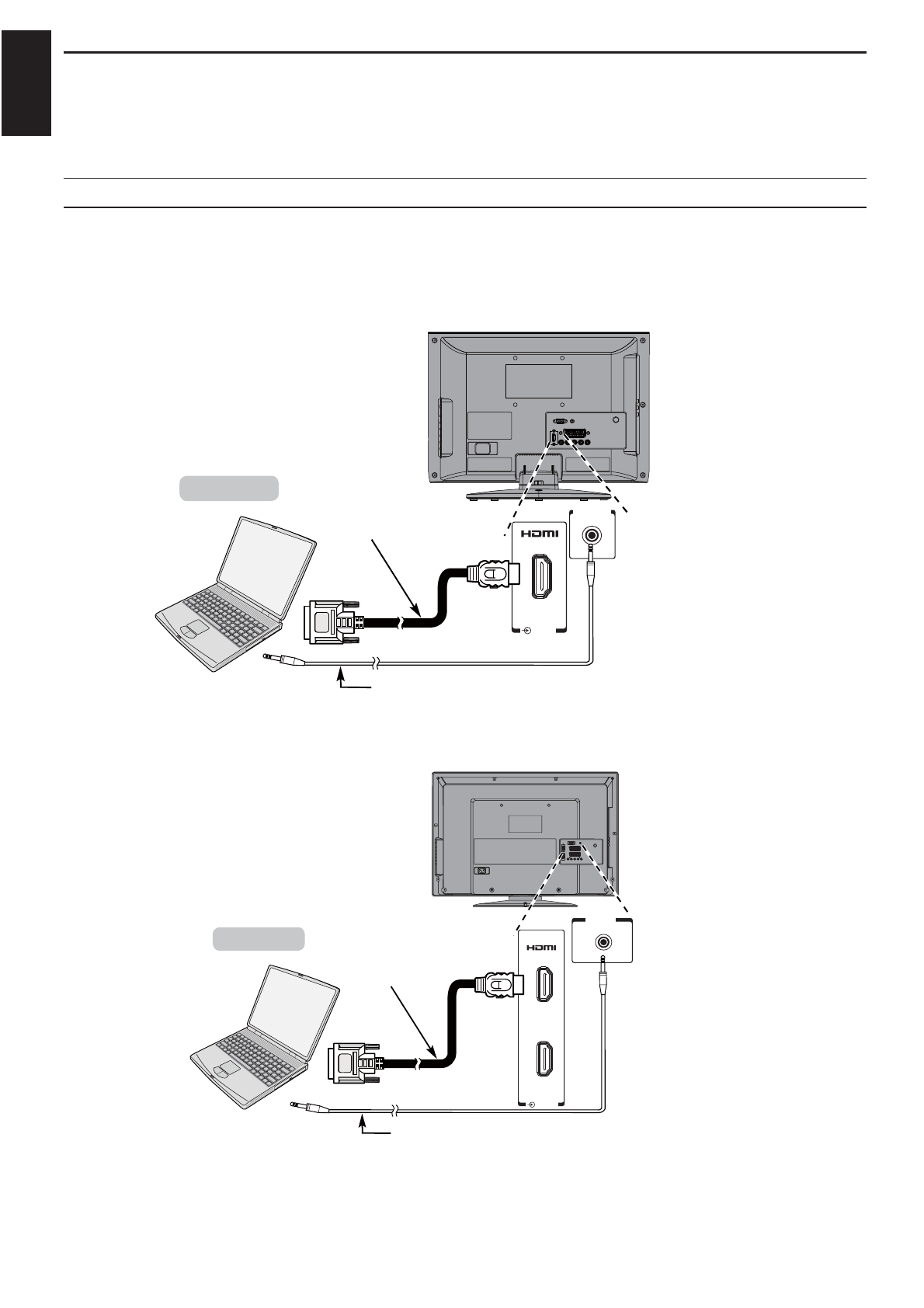 HDMI

HDMI