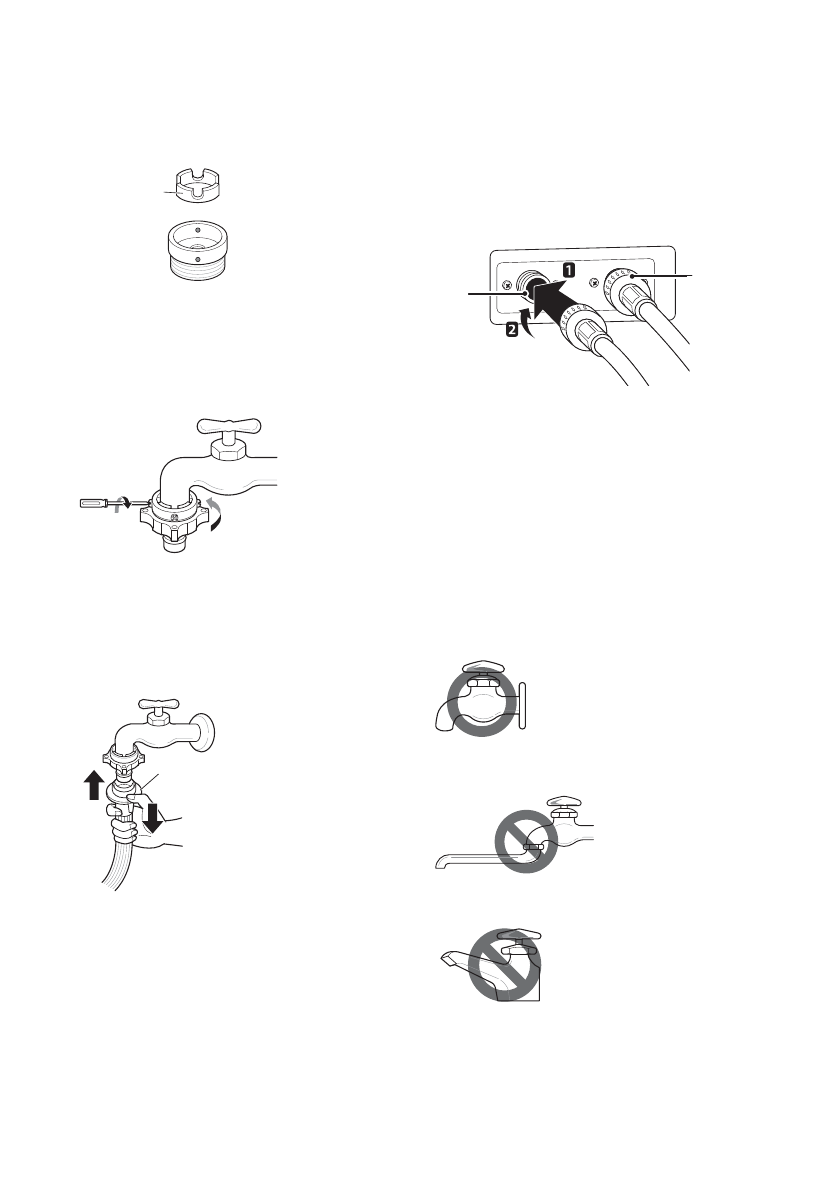 1

2