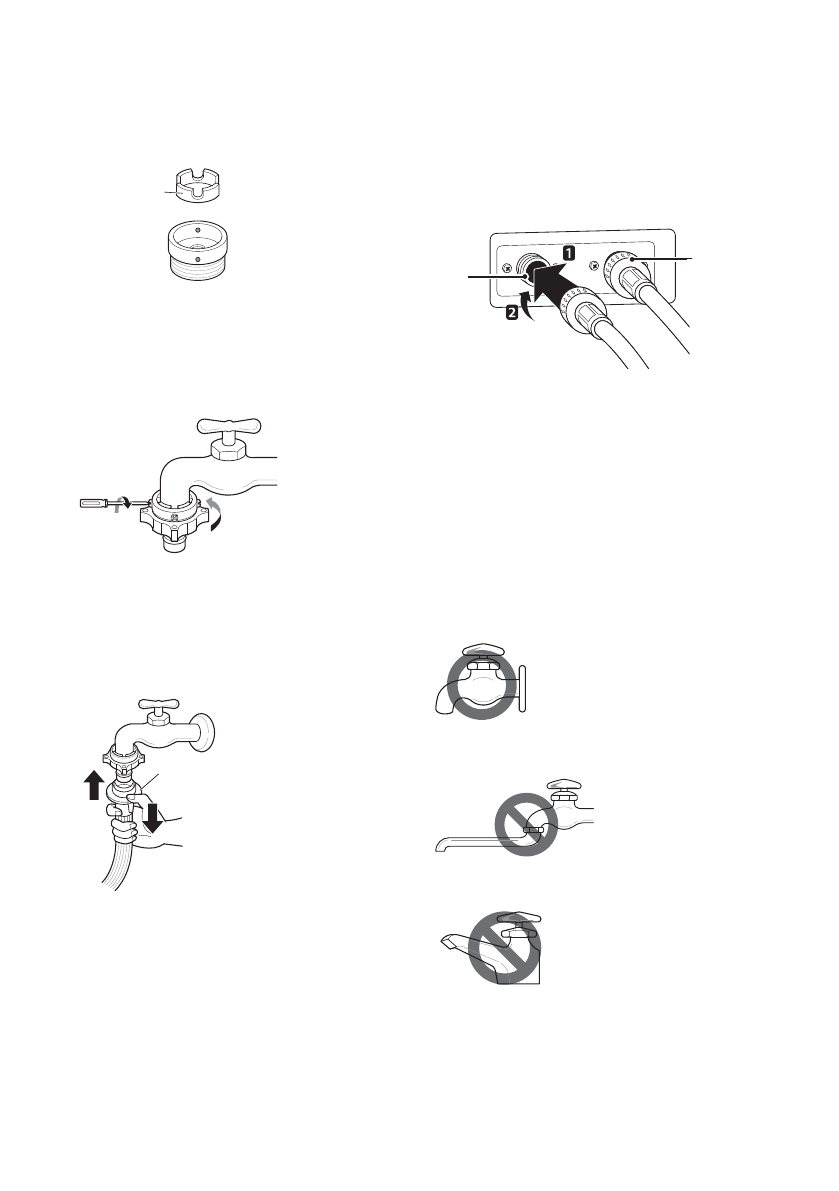 1

2