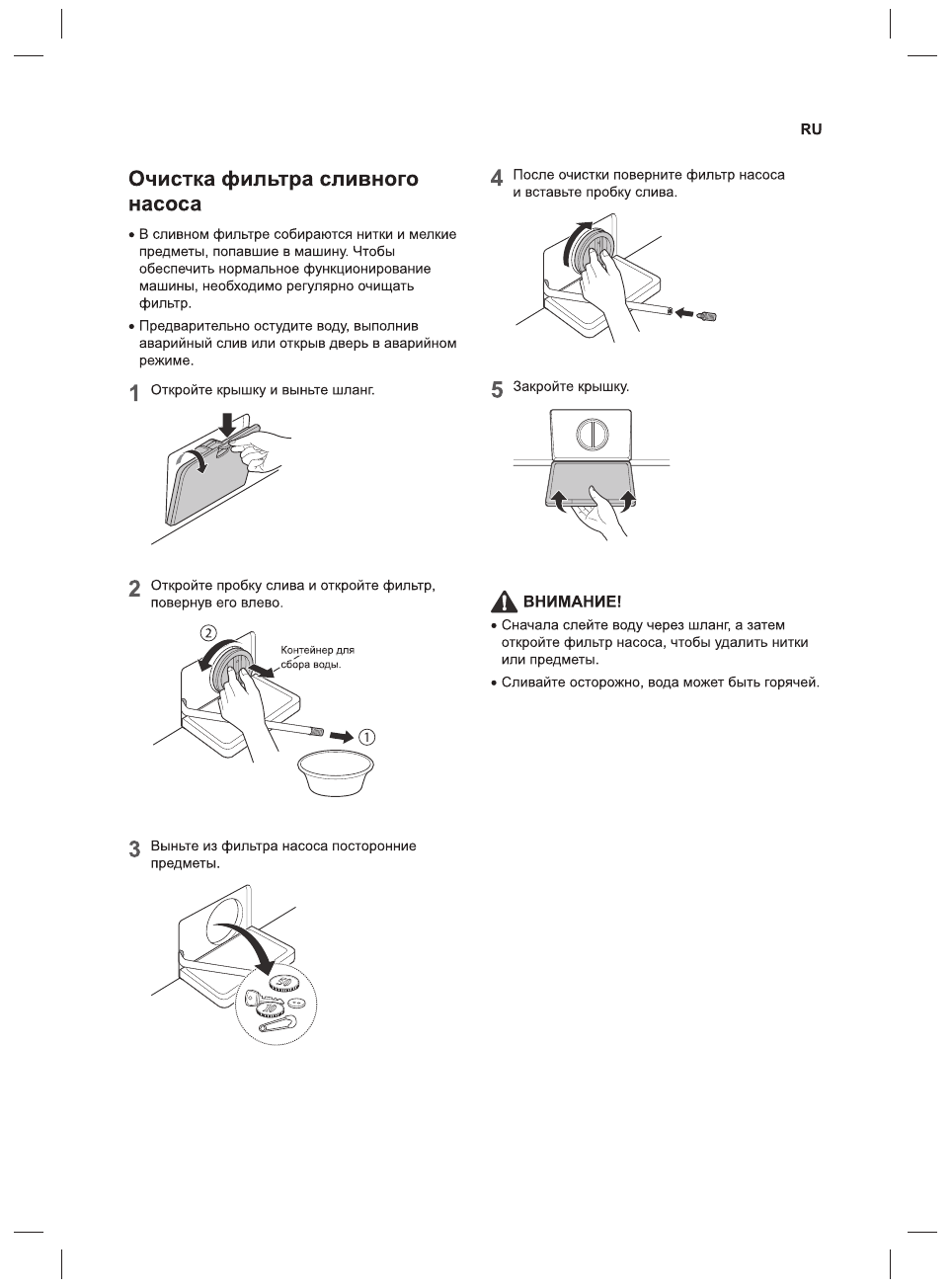 RU

Очистка фильтра сливного насоса

• В сливном фильтре собираются нитки и мелкие предметы, попавшие в машину. Чтобы обеспечить нормальное функционирование машины, необходимо регулярно очищать фильтр.

• Предварительно остудите воду, выполнив аварийный слив или открыв дверь в аварийном режиме.

1 Откройте крышку и выньте шланг.

2 Откройте пробку слива и откройте фильтр, повернув его влево.

2

Контейнер для сбора воды.

1

3 Выньте из фильтра насоса посторонние предметы.

4 После очистки поверните фильтр насоса и вставьте пробку слива.

5 Закройте крышку.

ВНИМАНИЕ!

• Сначала слейте воду через шланг, а затем откройте фильтр насоса, чтобы удалить нитки или предметы.

• Сливайте осторожно, вода может быть горячей.