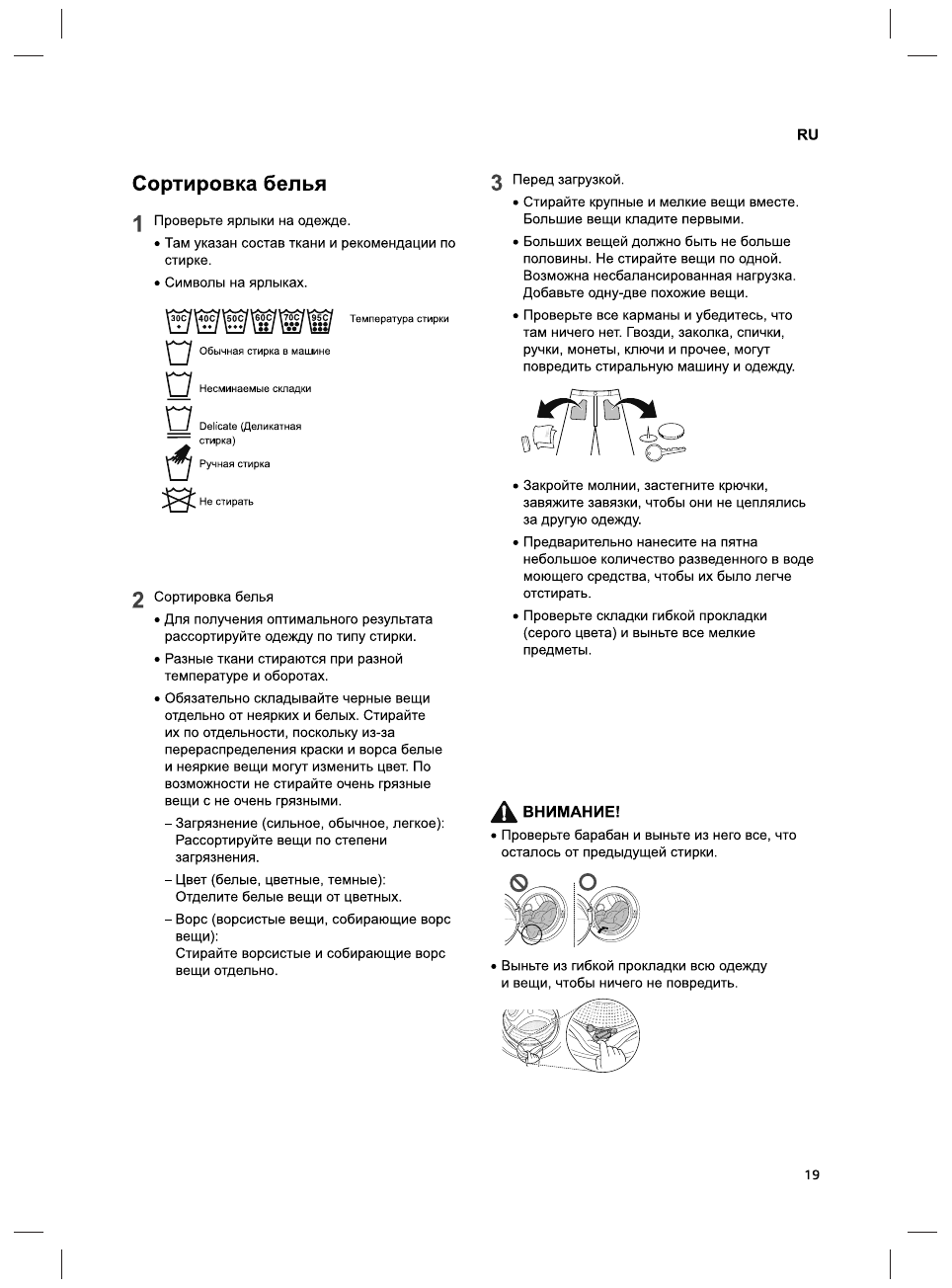 RU

Сортировка белья

1 Проверьте ярлыки на одежде.

• Там указан состав ткани и рекомендации по стирке.

• Символы на ярлыках.

30C 40C 50C 60C 70C 95C Температура стирки

Обычная стирка в машине

Несминаемые складки

Delicate (Деликатная стирка)

Ручная стирка

Не стирать

2 Сортировка белья

• Для получения оптимального результата рассортируйте одежду по типу стирки.

• Разные ткани стираются при разной температуре и оборотах.

• Обязательно складывайте черные вещи отдельно от неярких и белых. Стирайте их по отдельности, поскольку из-за перераспределения краски и ворса белые и неяркие вещи могут изменить цвет. По возможности не стирайте очень грязные вещи с не очень грязными.

– Загрязнение (сильное, обычное, легкое): Рассортируйте вещи по степени загрязнения.

– Цвет (белые, цветные, темные): Отделите белые вещи от цветных.

– Ворс (ворсистые вещи, собирающие ворс вещи):
Стирайте ворсистые и собирающие ворс вещи отдельно.

3 Перед загрузкой.

• Стирайте крупные и мелкие вещи вместе. Большие вещи кладите первыми.

• Больших вещей должно быть не больше половины. Не стирайте вещи по одной. Возможна несбалансированная нагрузка. Добавьте одну-две похожие вещи.

• Проверьте все карманы и убедитесь, что там ничего нет. Гвозди, заколка, спички, ручки, монеты, ключи и прочее, могут повредить стиральную машину и одежду.

• Закройте молнии, застегните крючки, завяжите завязки, чтобы они не цеплялись за другую одежду.

• Предварительно нанесите на пятна небольшое количество разведенного в воде моющего средства, чтобы их было легче отстирать.

• Проверьте складки гибкой прокладки (серого цвета) и выньте все мелкие предметы.

ВНИМАНИЕ!

• Проверьте барабан и выньте из него все, что осталось от предыдущей стирки.

• Выньте из гибкой прокладки всю одежду и вещи, чтобы ничего не повредить.

19