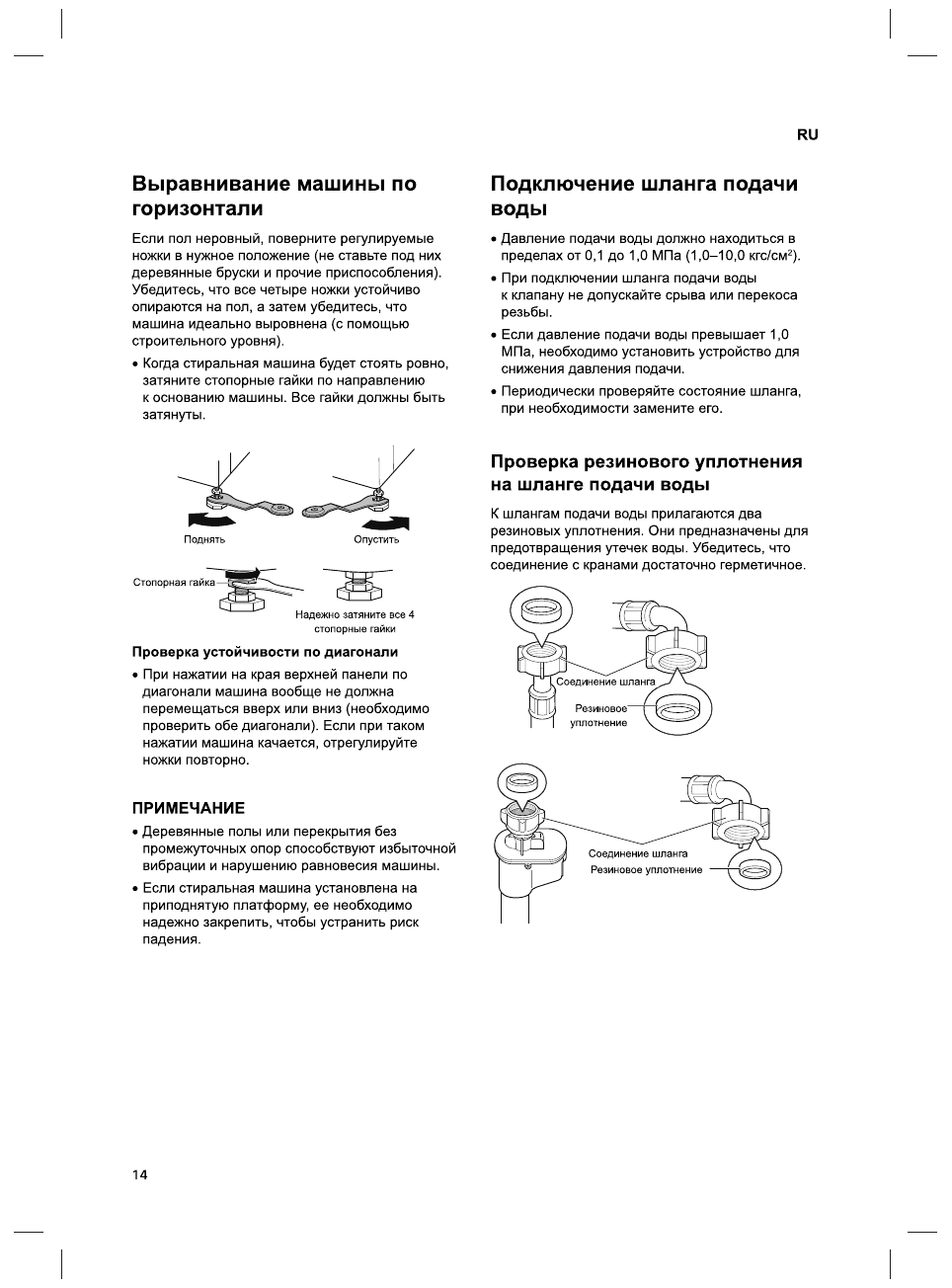 RU

Выравнивание машины по горизонтали

Если пол неровный, поверните регулируемые ножки в нужное положение (не ставьте под них деревянные бруски и прочие приспособления). Убедитесь, что все четыре ножки устойчиво опираются на пол, а затем убедитесь, что машина идеально выровнена (с помощью строительного уровня).

• Когда стиральная машина будет стоять ровно, затяните стопорные гайки по направлению к основанию машины. Все гайки должны быть затянуты.

Поднять

Опустить

Стопорная гайка

Надежно затяните все 4 стопорные гайки

Проверка устойчивости по диагонали

• При нажатии на края верхней панели по диагонали машина вообще не должна перемещаться вверх или вниз (необходимо проверить обе диагонали). Если при таком нажатии машина качается, отрегулируйте ножки повторно.

ПРИМЕЧАНИЕ

• Деревянные полы или перекрытия без промежуточных опор способствуют избыточной вибрации и нарушению равновесия машины.

• Если стиральная машина установлена на приподнятую платформу, ее необходимо надежно закрепить, чтобы устранить риск падения.

Подключение шланга подачи воды

• Давление подачи воды должно находиться в пределах от 0,1 до 1,0 МПа (1,0–10,0 кгс/см$^2$).

• При подключении шланга подачи воды к клапану не допускайте срыва или перекоса резьбы.

• Если давление подачи воды превышает 1,0 МПа, необходимо установить устройство для снижения давления подачи.

• Периодически проверяйте состояние шланга, при необходимости замените его.

Проверка резинового уплотнения на шланге подачи воды

К шлангам подачи воды прилагаются два резиновых уплотнения. Они предназначены для предотвращения утечек воды. Убедитесь, что соединение с кранами достаточно герметичное.

Соединение шланга

Резиновое уплотнение

Соединение шланга

Резиновое уплотнение

14