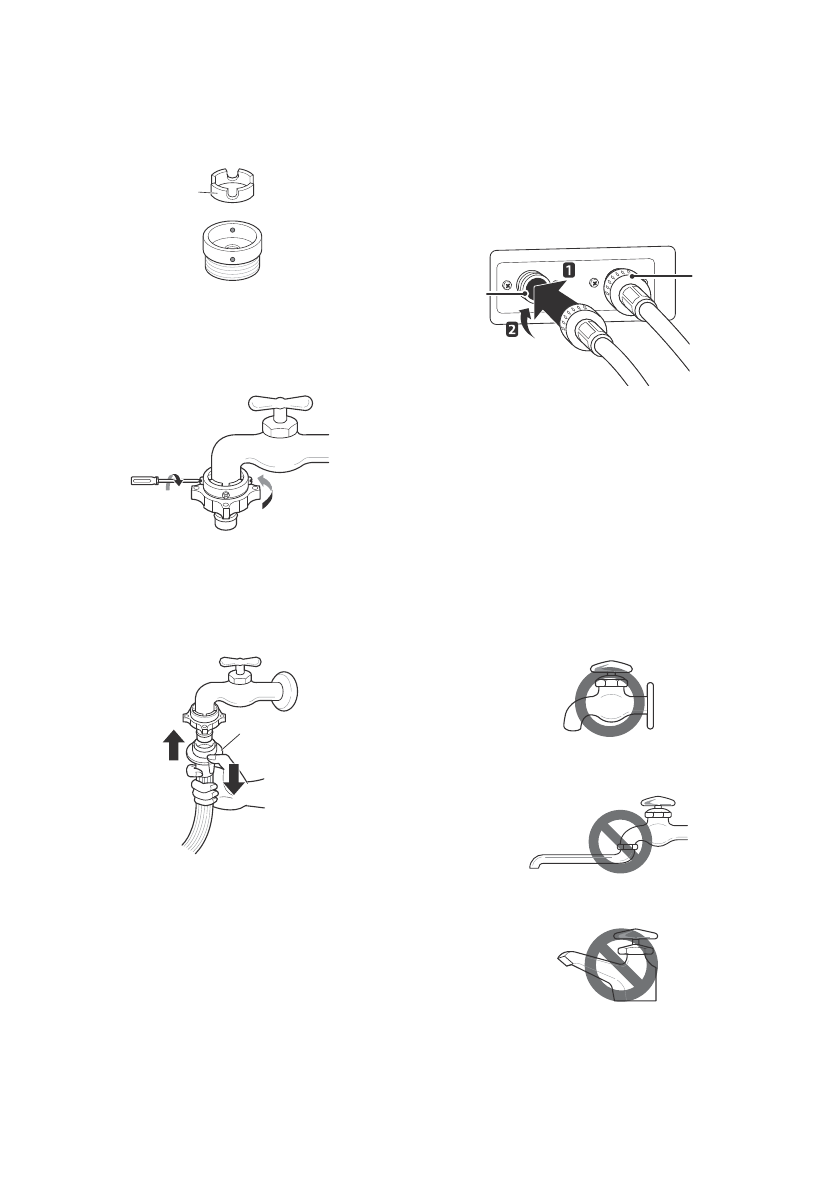 1
2