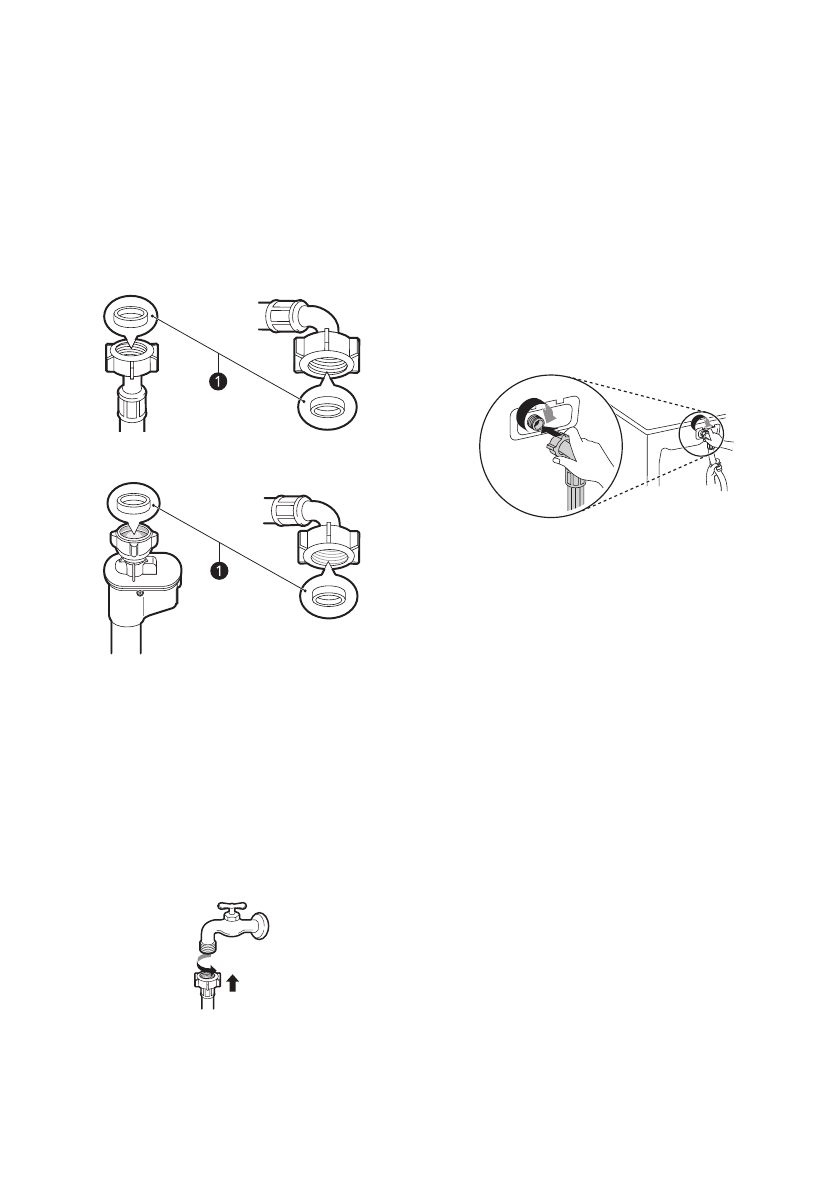 1

1