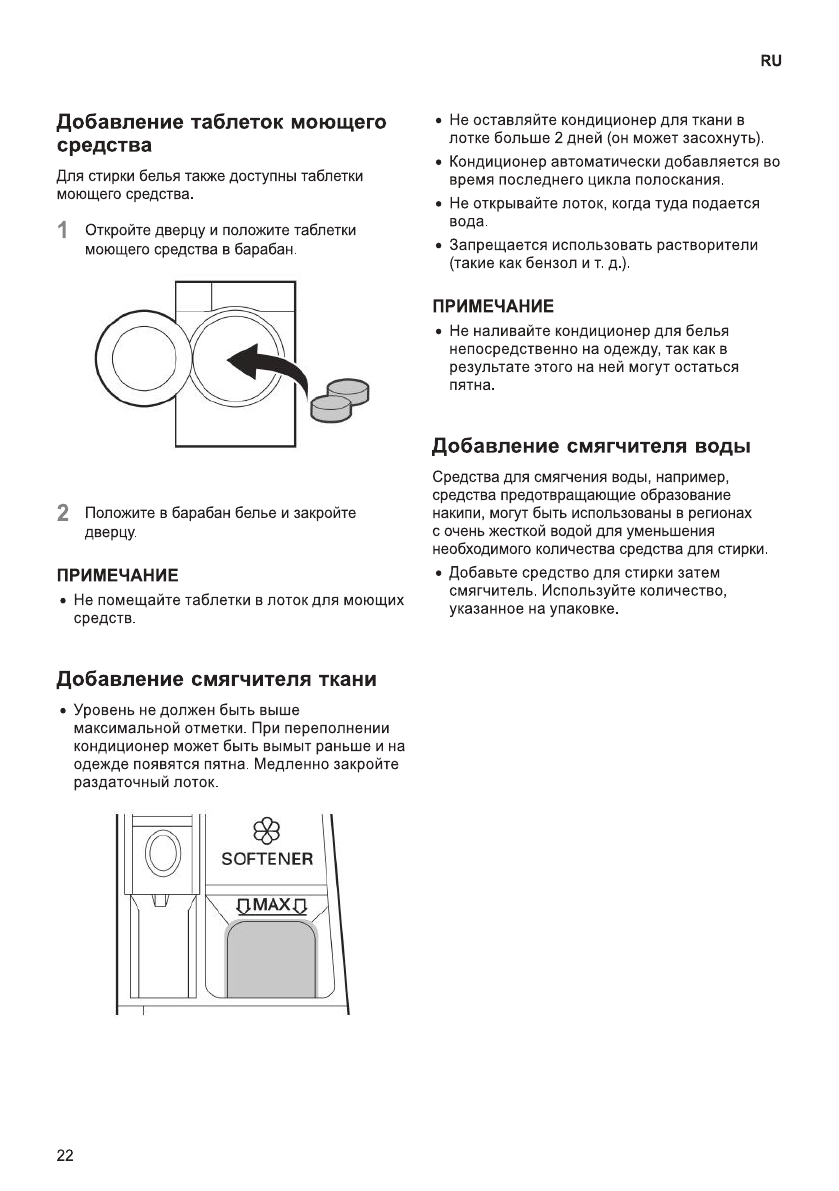 RU

Добавление таблеток моющего средства

Для стирки белья также доступны таблетки моющего средства.

1 Откройте дверцу и положите таблетки моющего средства в барабан.

2 Положите в барабан белье и закройте дверцу.

ПРИМЕЧАНИЕ

• Не помещайте таблетки в лоток для моющих средств.

Добавление смягчителя ткани

• Уровень не должен быть выше максимальной отметки. При переполнении кондиционер может быть вымыт раньше и на одежде появятся пятна. Медленно закройте раздаточный лоток.

SOFTENER

MAX

• Не оставляйте кондиционер для ткани в лотке больше 2 дней (он может засохнуть).

• Кондиционер автоматически добавляется во время последнего цикла полоскания.

• Не открывайте лоток, когда туда подается вода.

• Запрещается использовать растворители (такие как бензол и т. д.).

ПРИМЕЧАНИЕ

• Не наливайте кондиционер для белья непосредственно на одежду, так как в результате этого на ней могут остаться пятна.

Добавление смягчителя воды

Средства для смягчения воды, например, средства предотвращающие образование накипи, могут быть использованы в регионах с очень жесткой водой для уменьшения необходимого количества средства для стирки.

• Добавьте средство для стирки затем смягчитель. Используйте количество, указанное на упаковке.

22