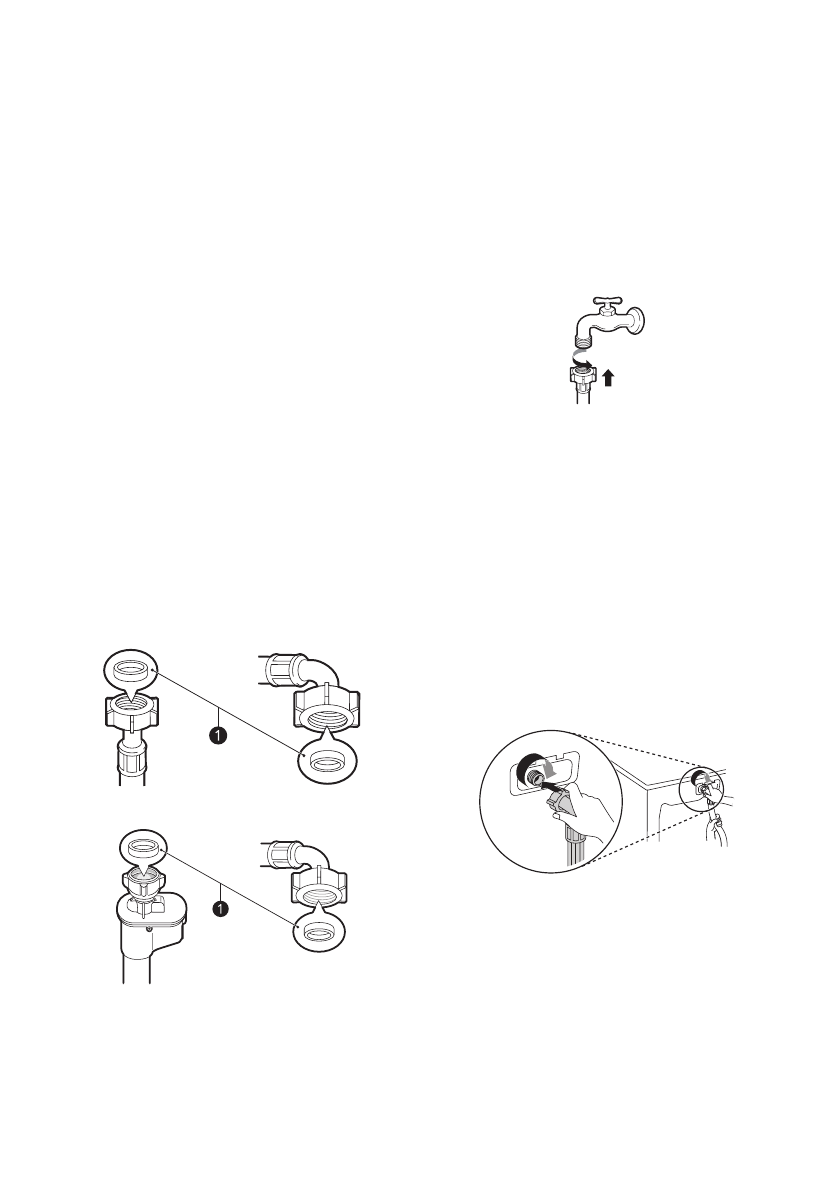 1

1