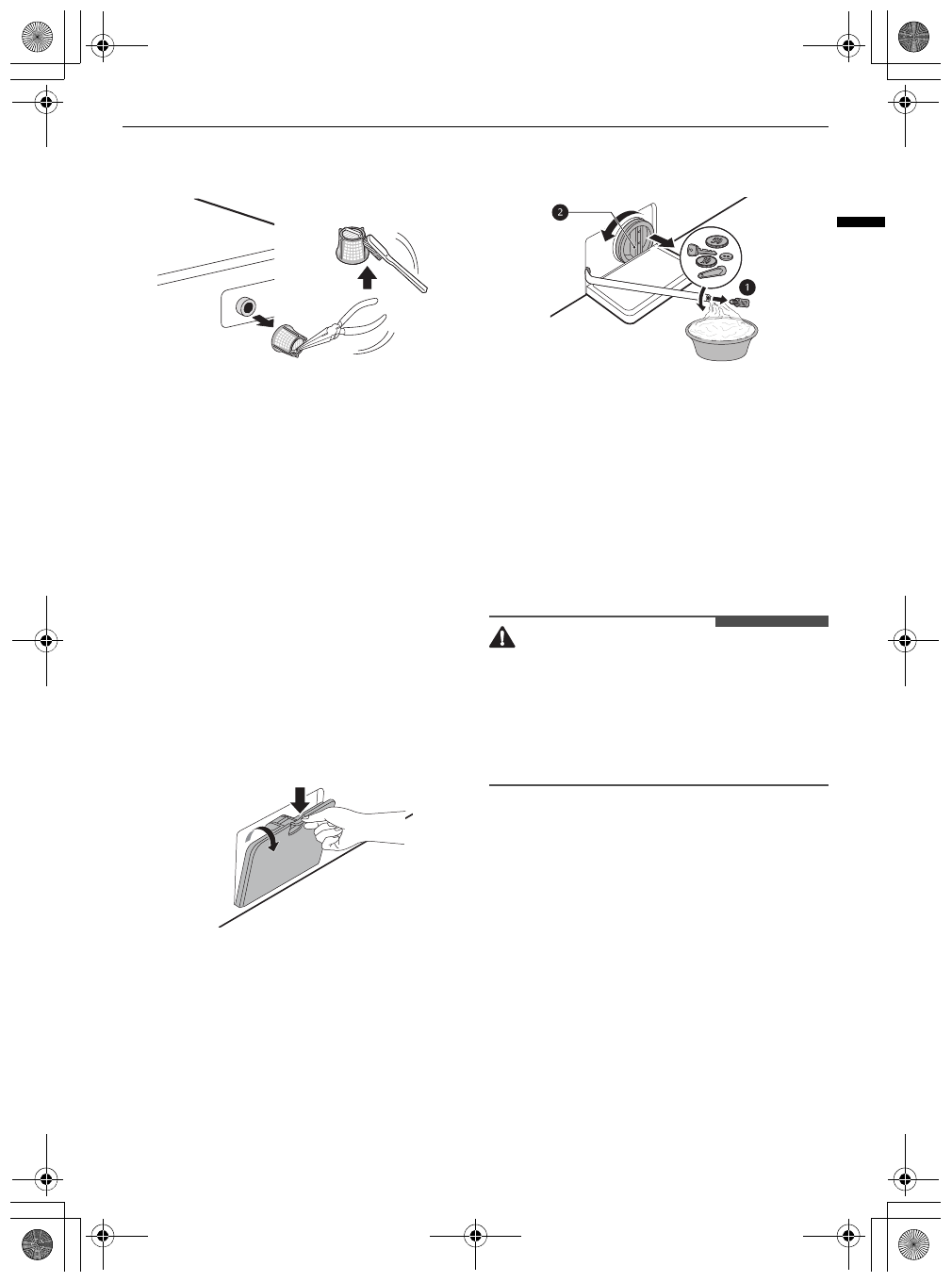 2

1