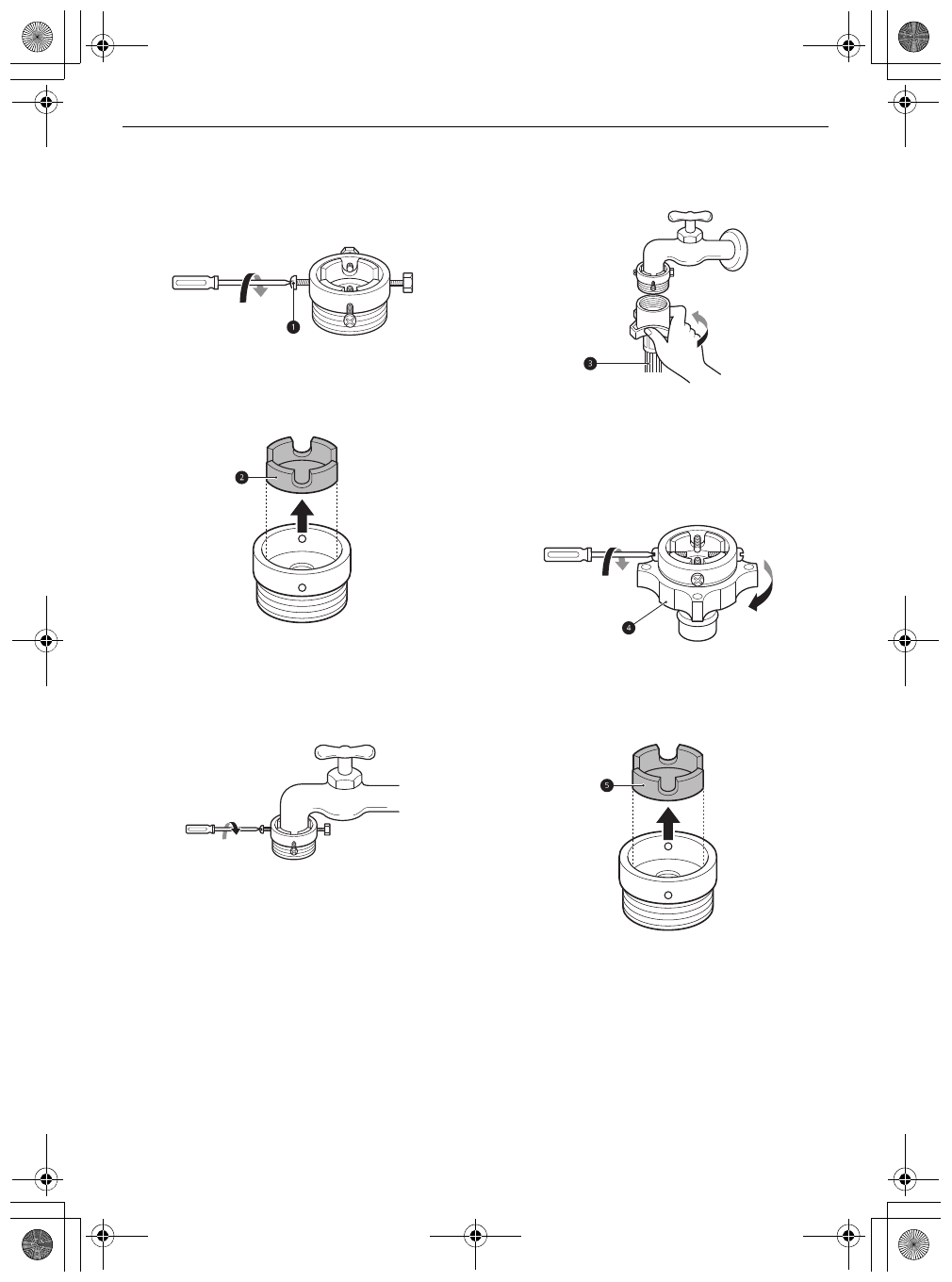 1

2

3

4

5