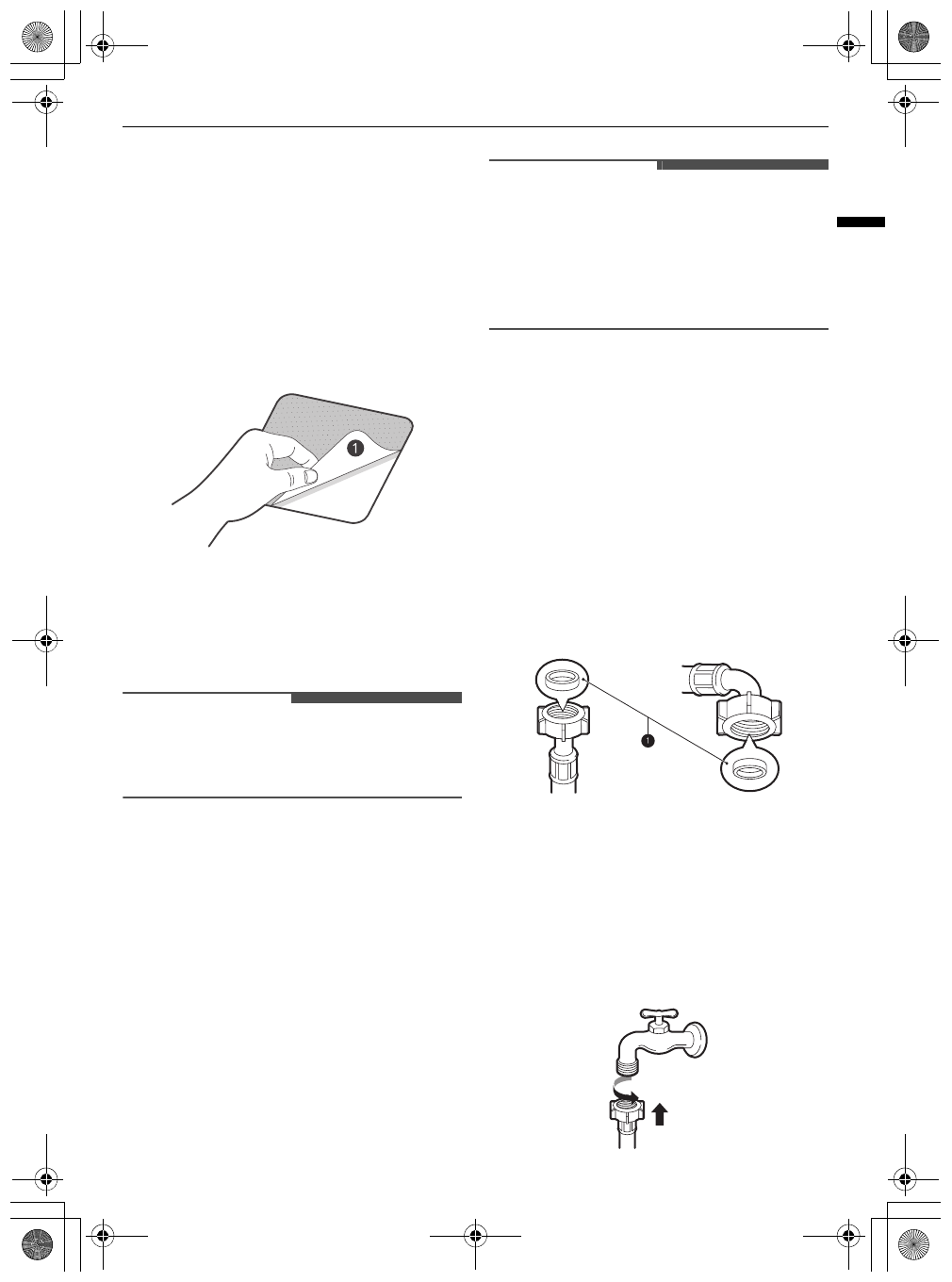 1

1