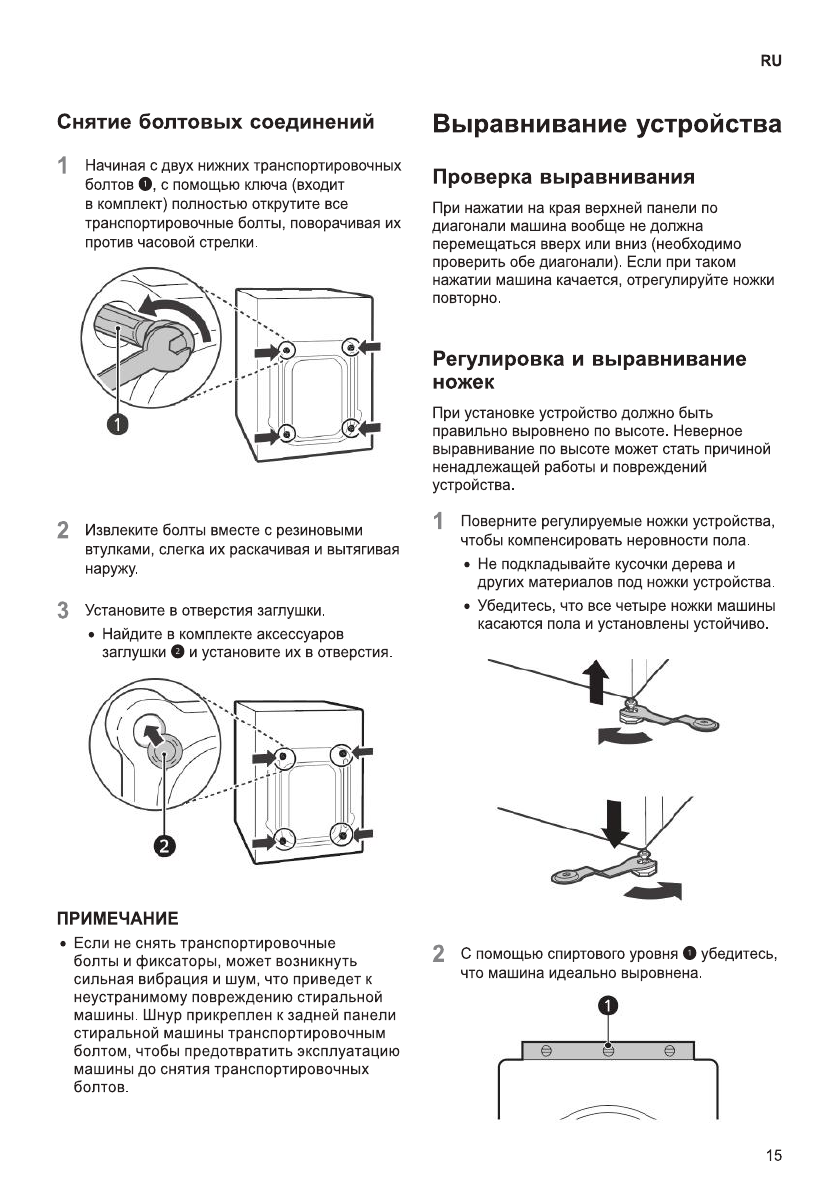 RU

Снятие болтовых соединений

1 Начиная с двух нижних транспортировочных болтов ❶, с помощью ключа (входит в комплект) полностью открутите все транспортировочные болты, поворачивая их против часовой стрелки.

1

2 Извлеките болты вместе с резиновыми втулками, слегка их раскачивая и вытягивая наружу.

3 Установите в отверстия заглушки.

• Найдите в комплекте аксессуаров заглушки ❷ и установите их в отверстия.

2

ПРИМЕЧАНИЕ

• Если не снять транспортировочные болты и фиксаторы, может возникнуть сильная вибрация и шум, что приведет к неустранимому повреждению стиральной машины. Шнур прикреплен к задней панели стиральной машины транспортировочным болтом, чтобы предотвратить эксплуатацию машины до снятия транспортировочных болтов.

Выравнивание устройства

Проверка выравнивания

При нажатии на края верхней панели по диагонали машина вообще не должна перемещаться вверх или вниз (необходимо проверить обе диагонали). Если при таком нажатии машина качается, отрегулируйте ножки повторно.

Регулировка и выравнивание ножек

При установке устройство должно быть правильно выровнено по высоте. Неверное выравнивание по высоте может стать причиной ненадлежащей работы и повреждений устройства.

1 Поверните регулируемые ножки устройства, чтобы компенсировать неровности пола.

• Не подкладывайте кусочки дерева и других материалов под ножки устройства.

• Убедитесь, что все четыре ножки машины касаются пола и установлены устойчиво.

2 С помощью спиртового уровня ❶ убедитесь, что машина идеально выровнена.

1

15