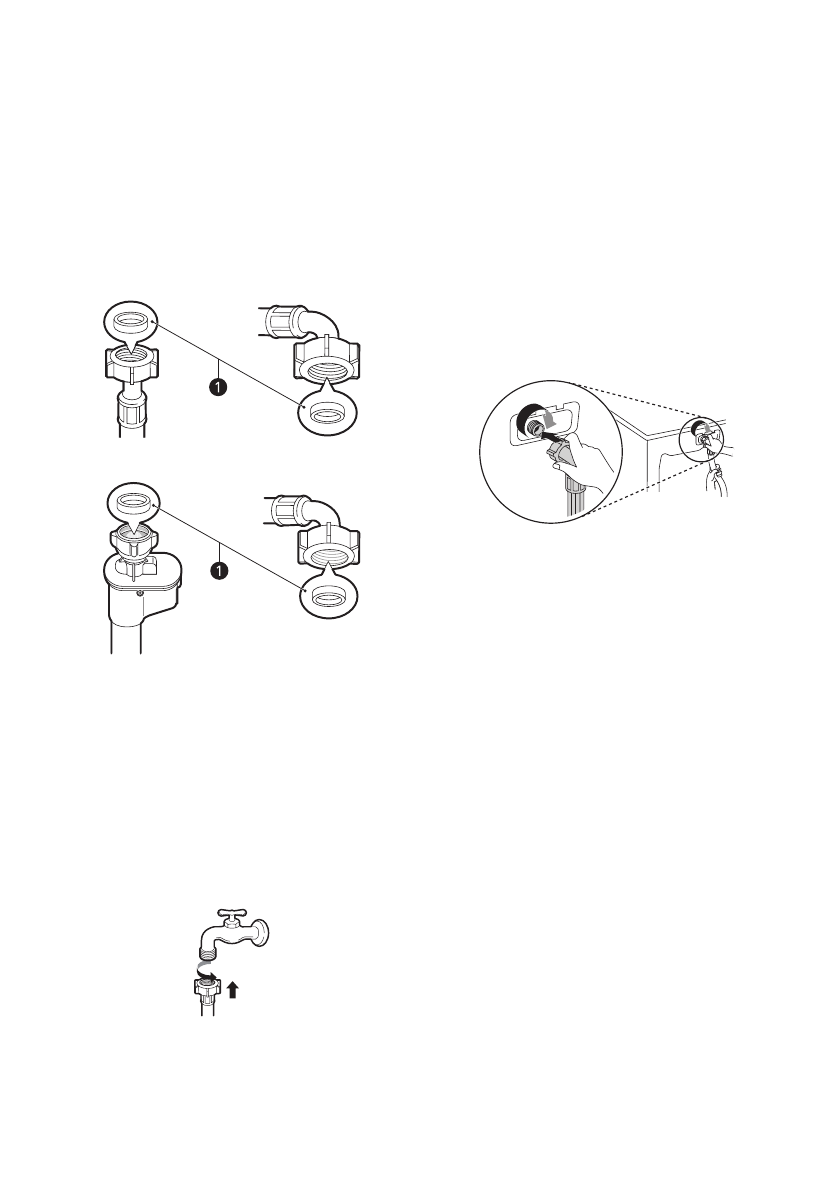 1

1