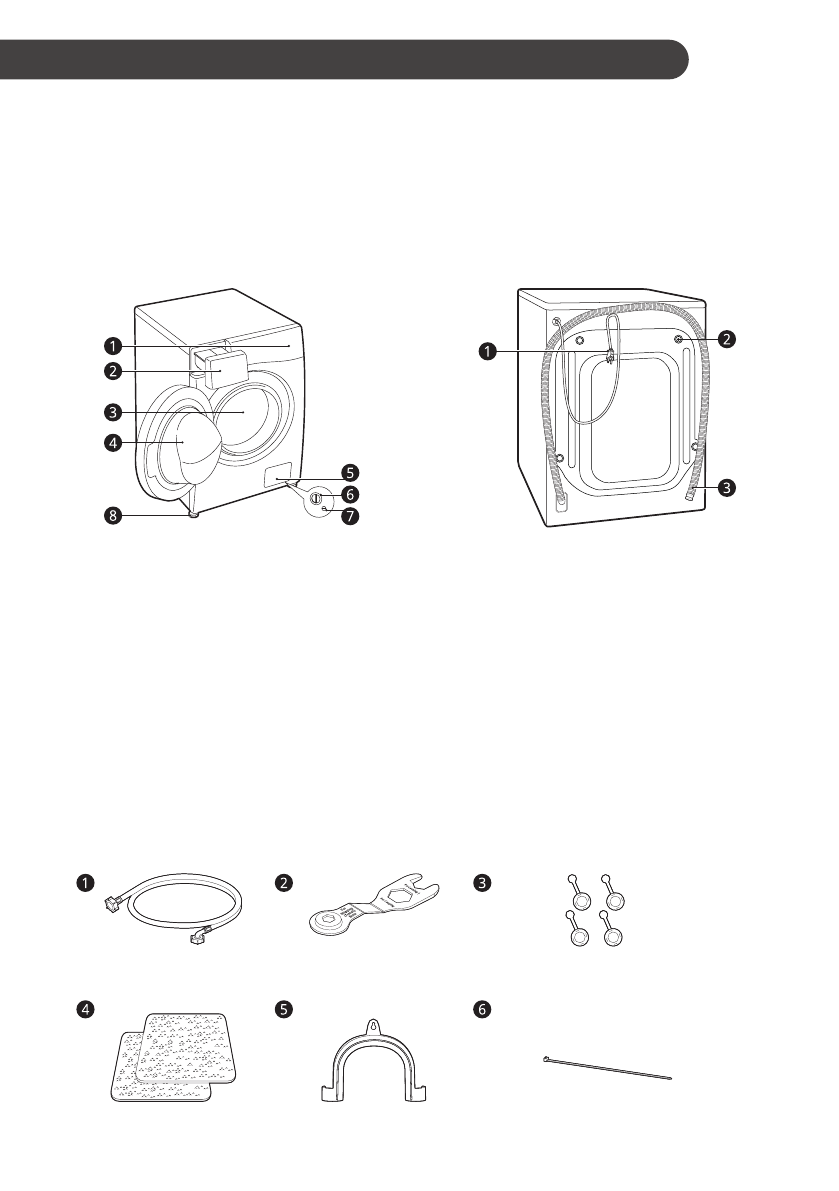 1
2
3
4
5
6
7
8

1
2
3

1
2
3
4
5
6