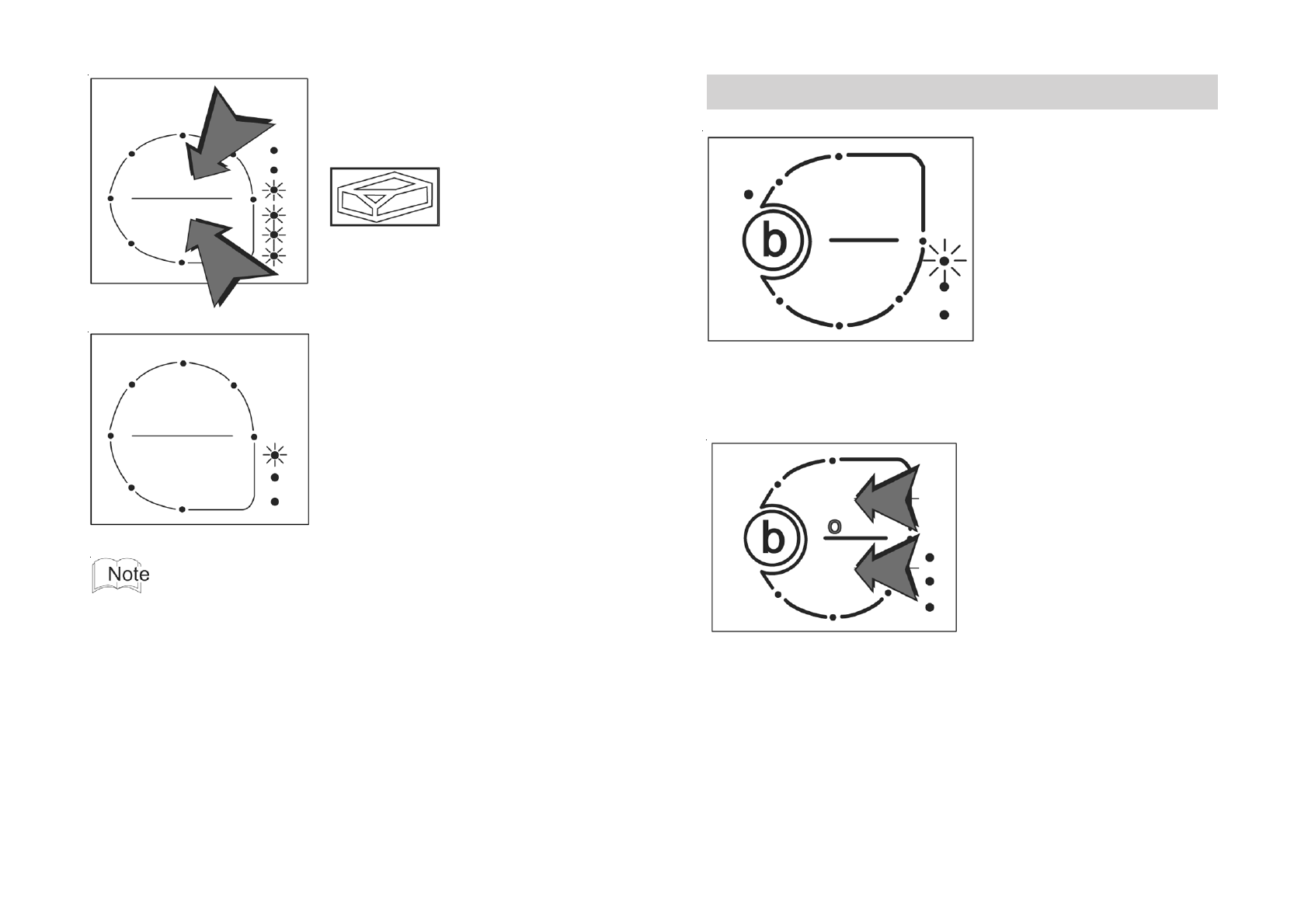 Note

b

b
o