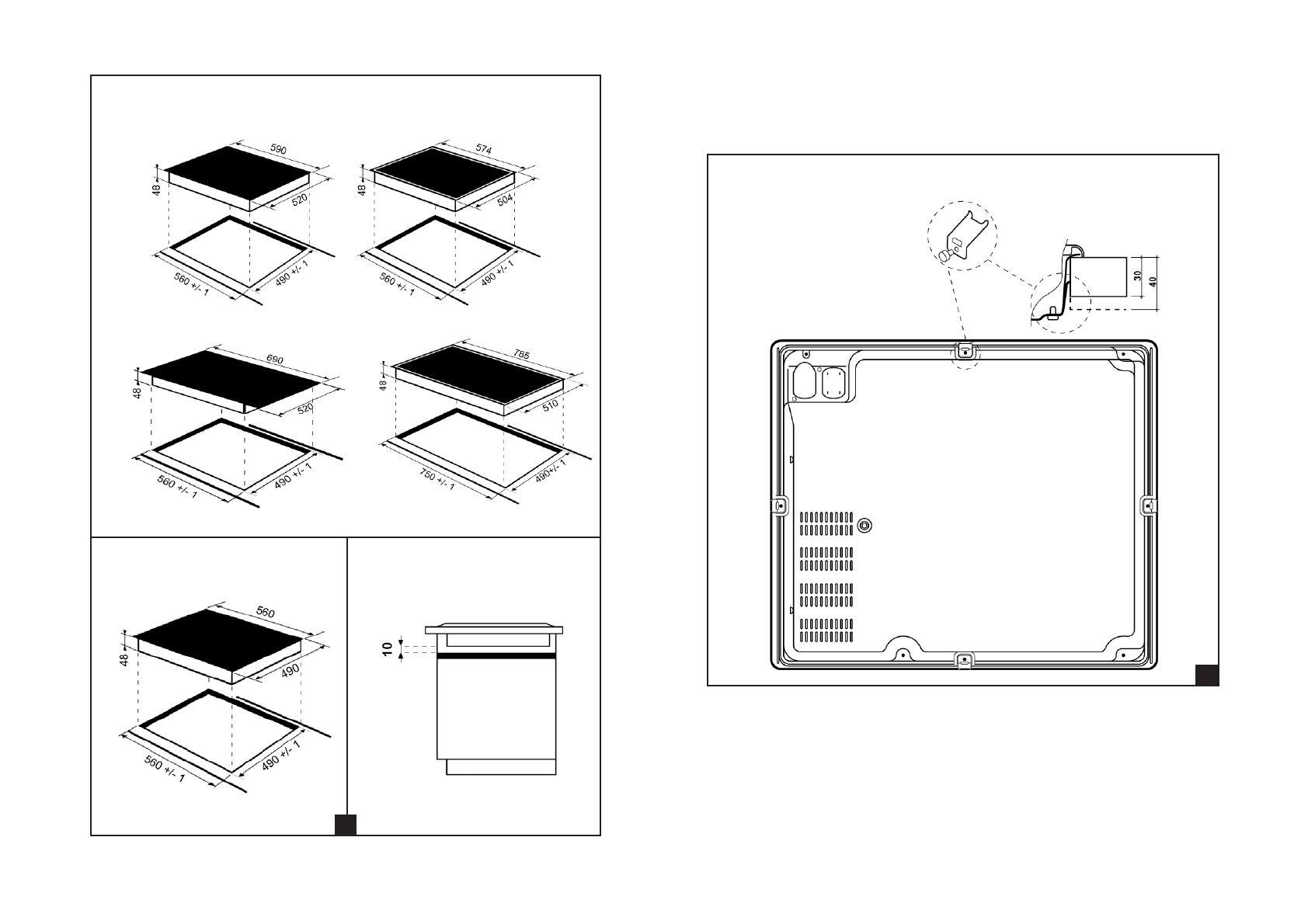 590
48
520
560 +/- 1
490 +/- 1
574
48
504
560 +/- 1
490 +/- 1
690
48
520
560 +/- 1
490 +/- 1
785
48
510
750 +/- 1
490+/- 1
560
48
490
560 +/- 1
490 +/- 1
10
30
40