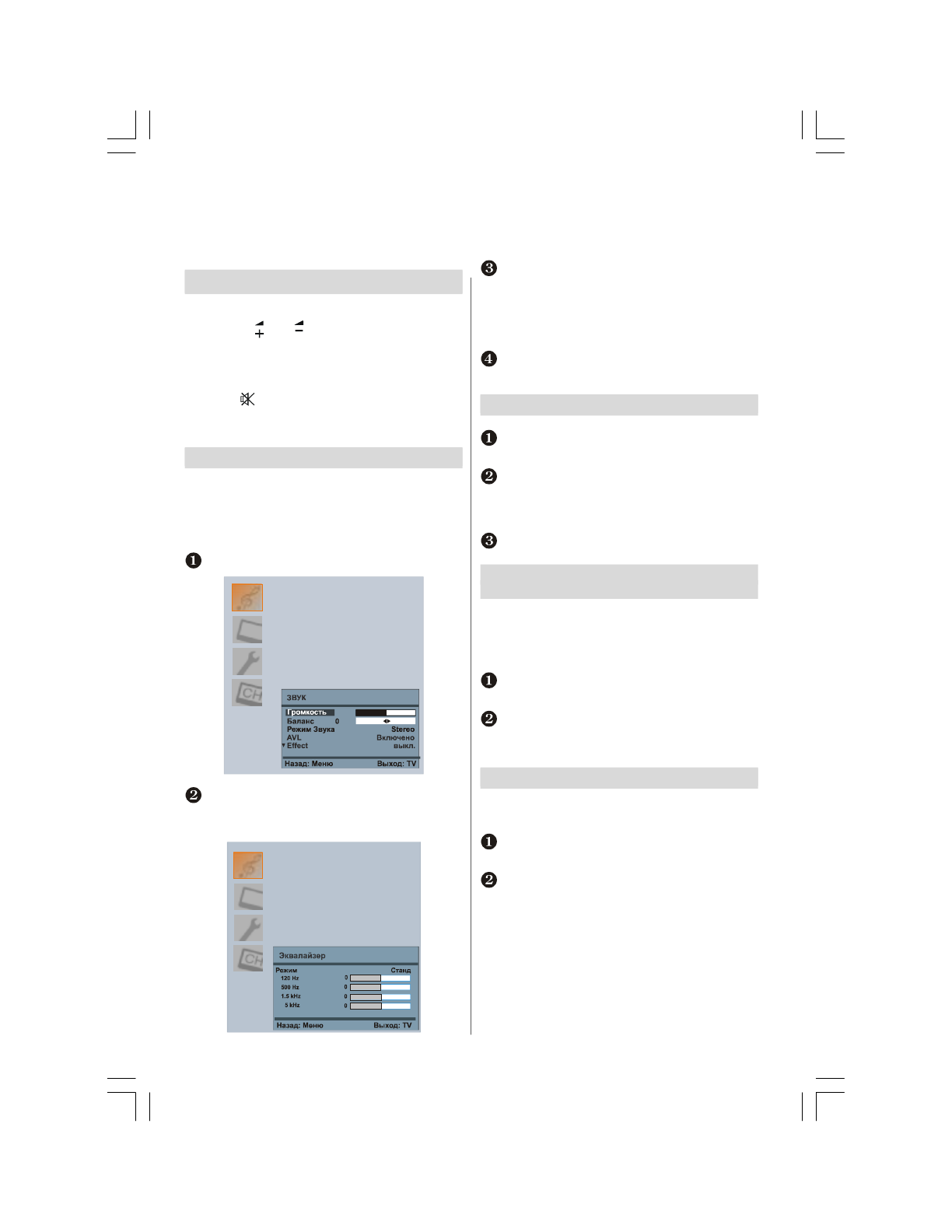 ❶

ЗВУК
Громкость
Баланс 0
Режим Звука Stereo
AVL Включено
Effect выкл.
Назад: Меню Выход: TV

❷

Эквалайзер
Режим Станд
120 Hz 0
500 Hz 0
1.5 kHz 0
5 kHz 0
Назад: Меню Выход: TV

❸

❹

❶

❷

❸

❶

❷

❶

❷