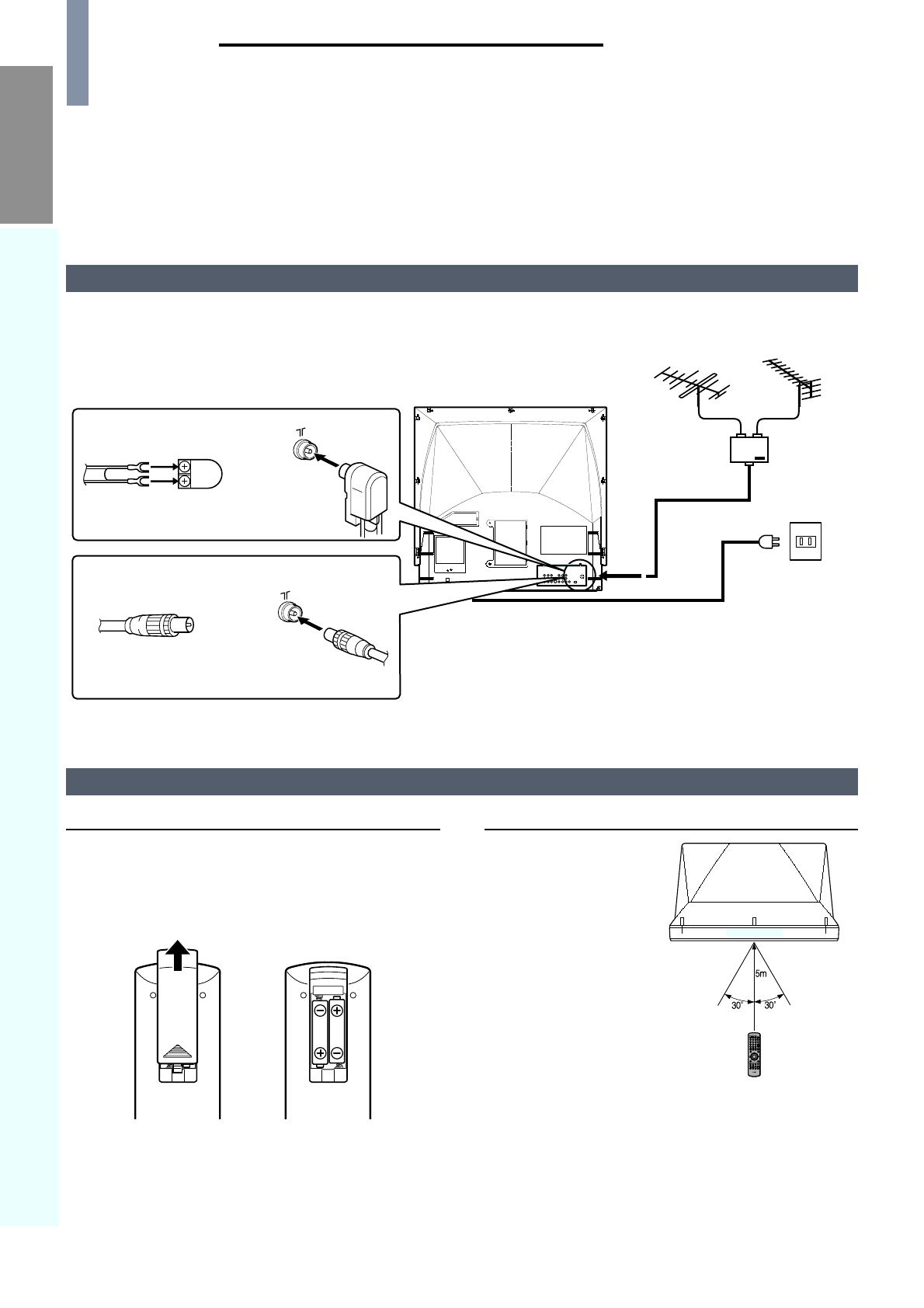 5m

30°

30°