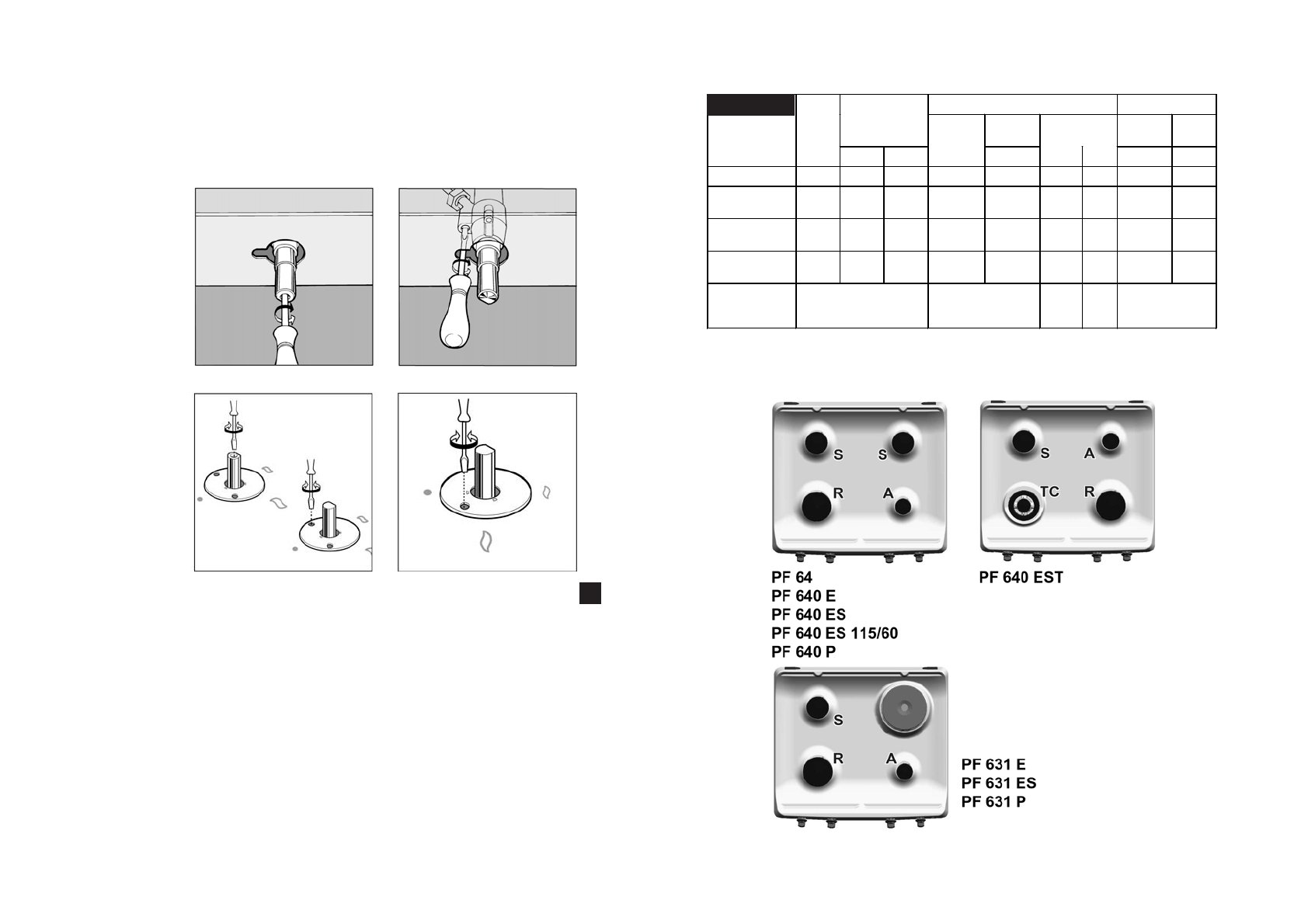 S
S
R
A

S
A
TC
R

PF 64
PF 640 E
PF 640 ES
PF 640 ES 115/60
PF 640 P

PF 640 EST

S
R
A

PF 631 E
PF 631 ES
PF 631 P