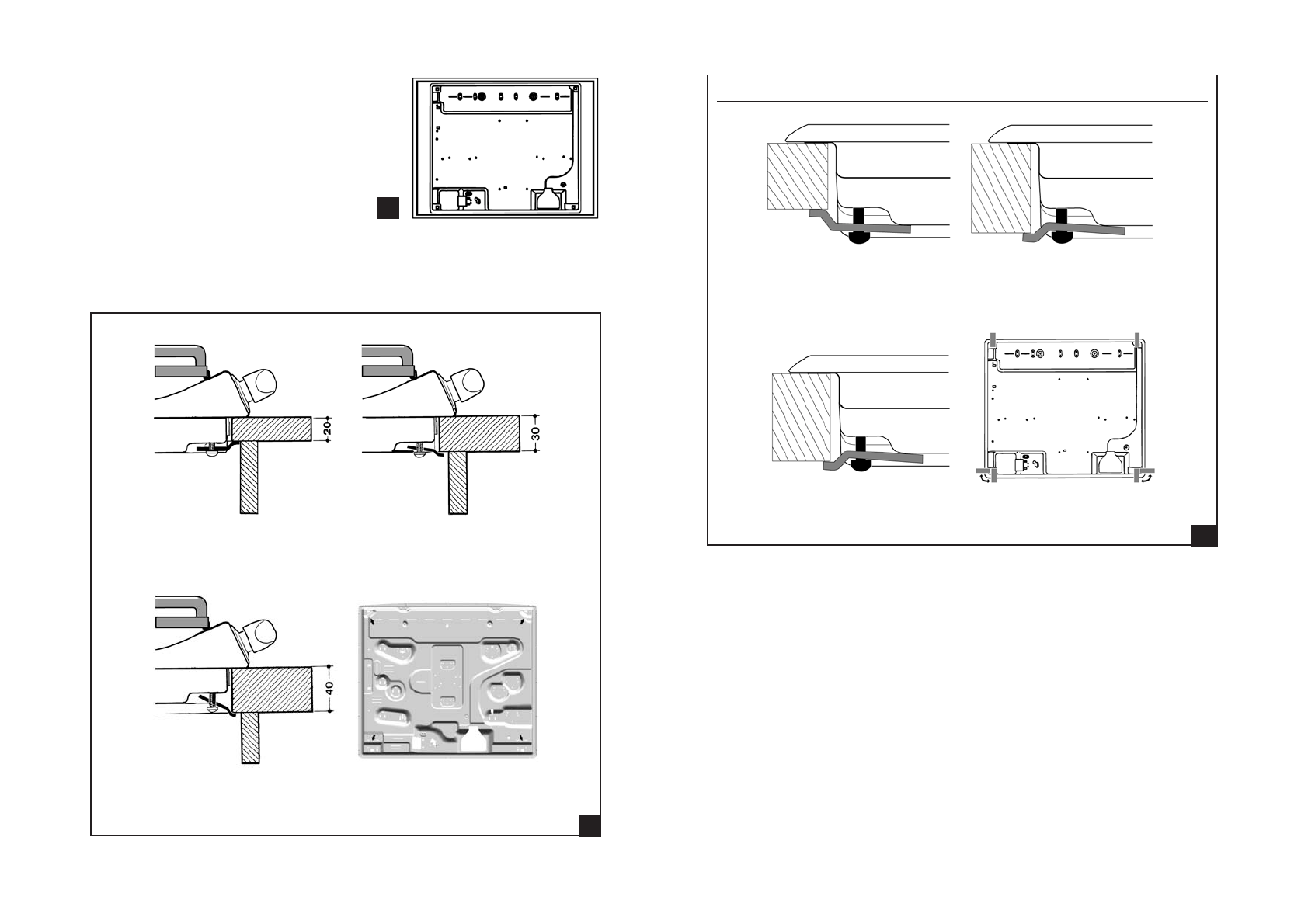 20

30

40