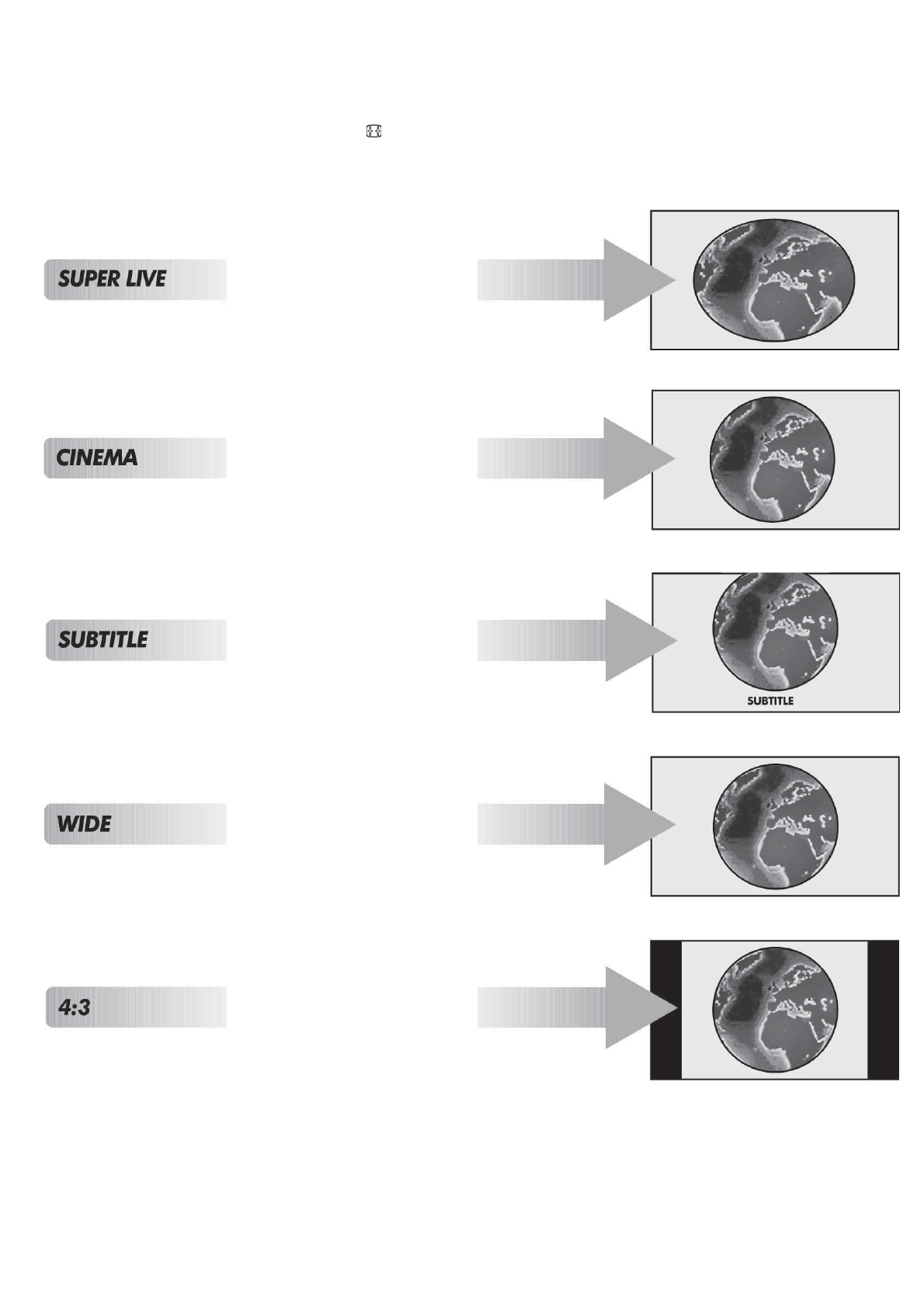 SUPER LIVE

CINEMA

SUBTITLE

SUBTITLE

WIDE

4:3