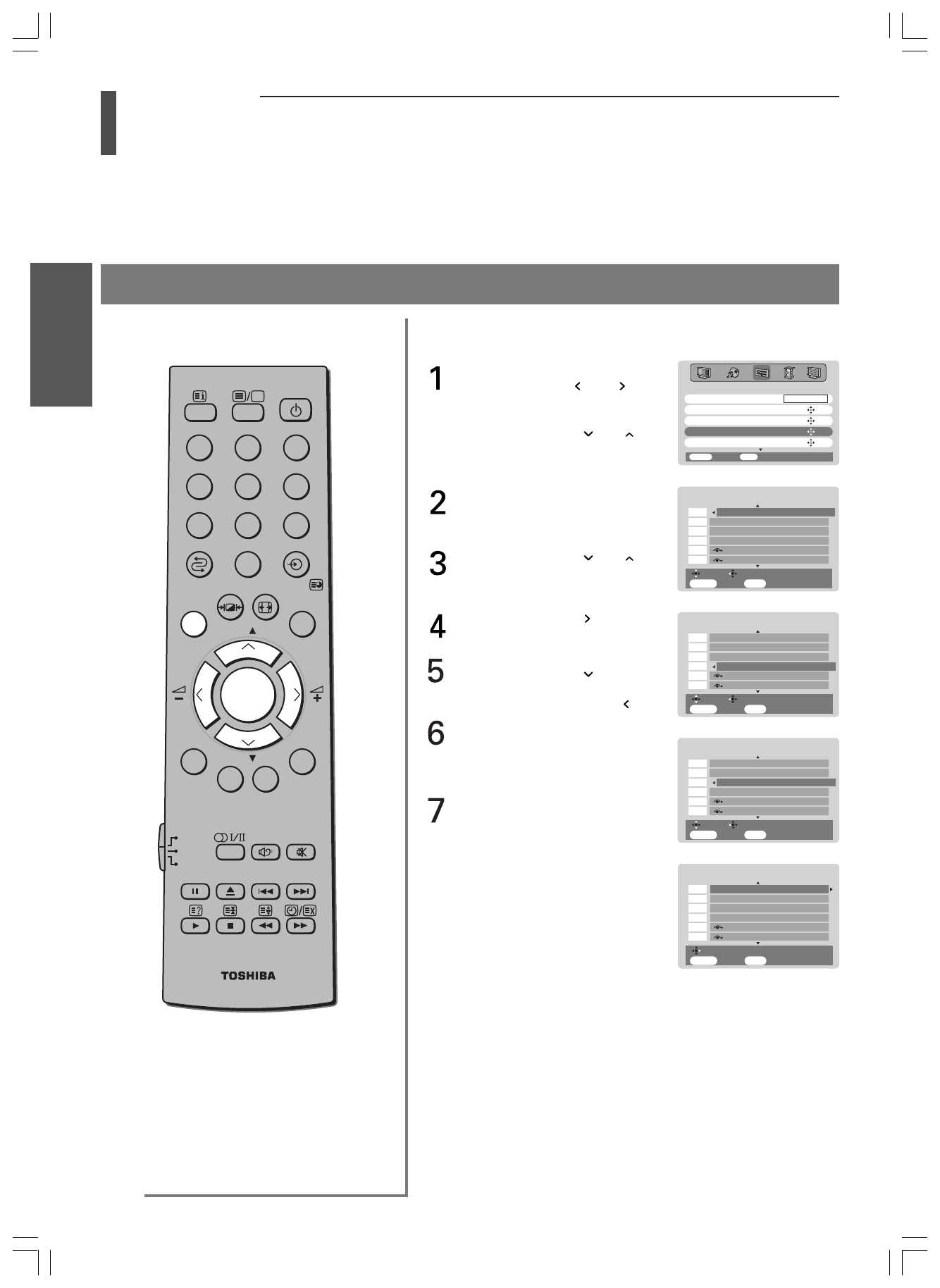 1

2

3

4

5

6

7

I/II

TOSHIBA