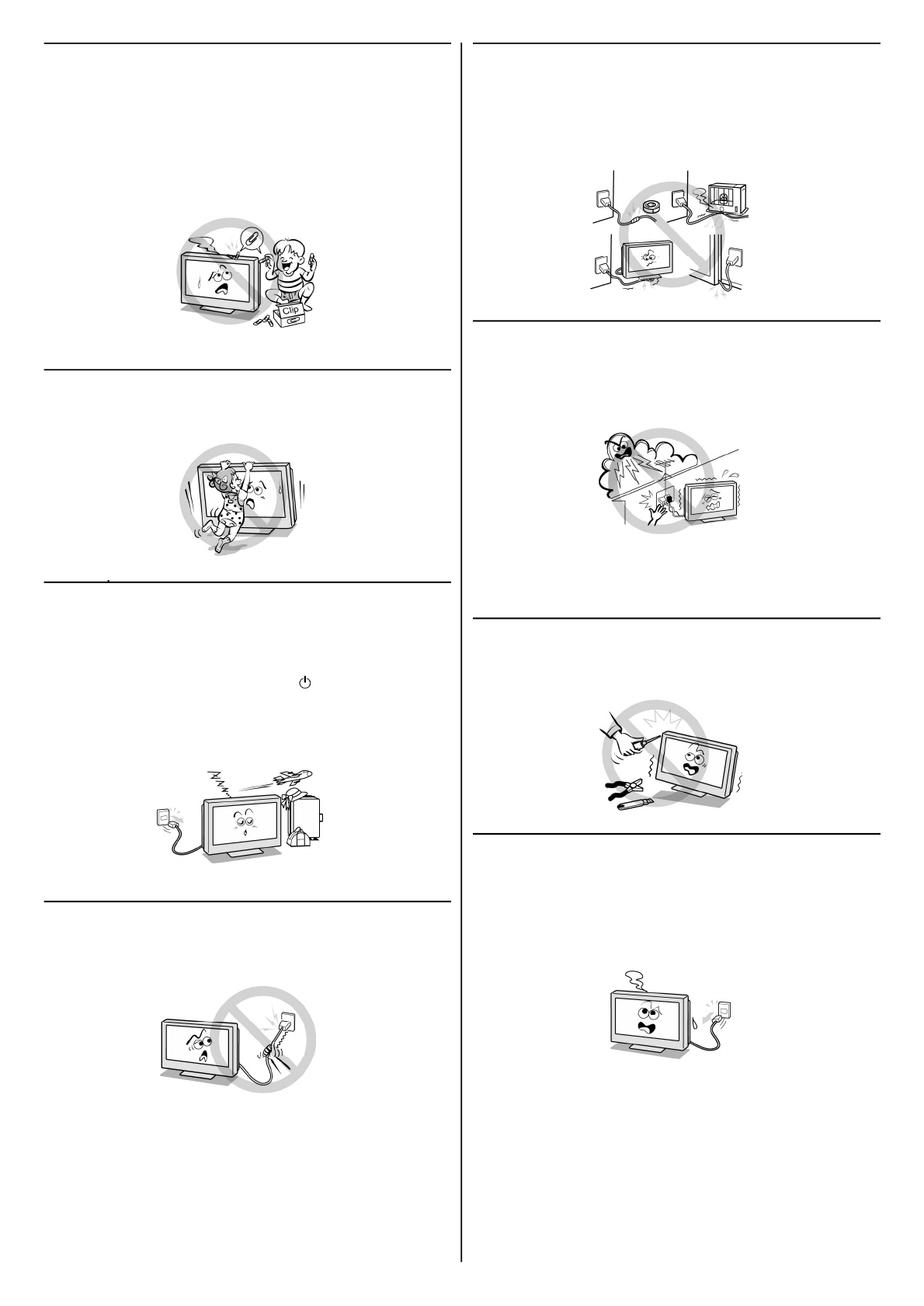 Clip