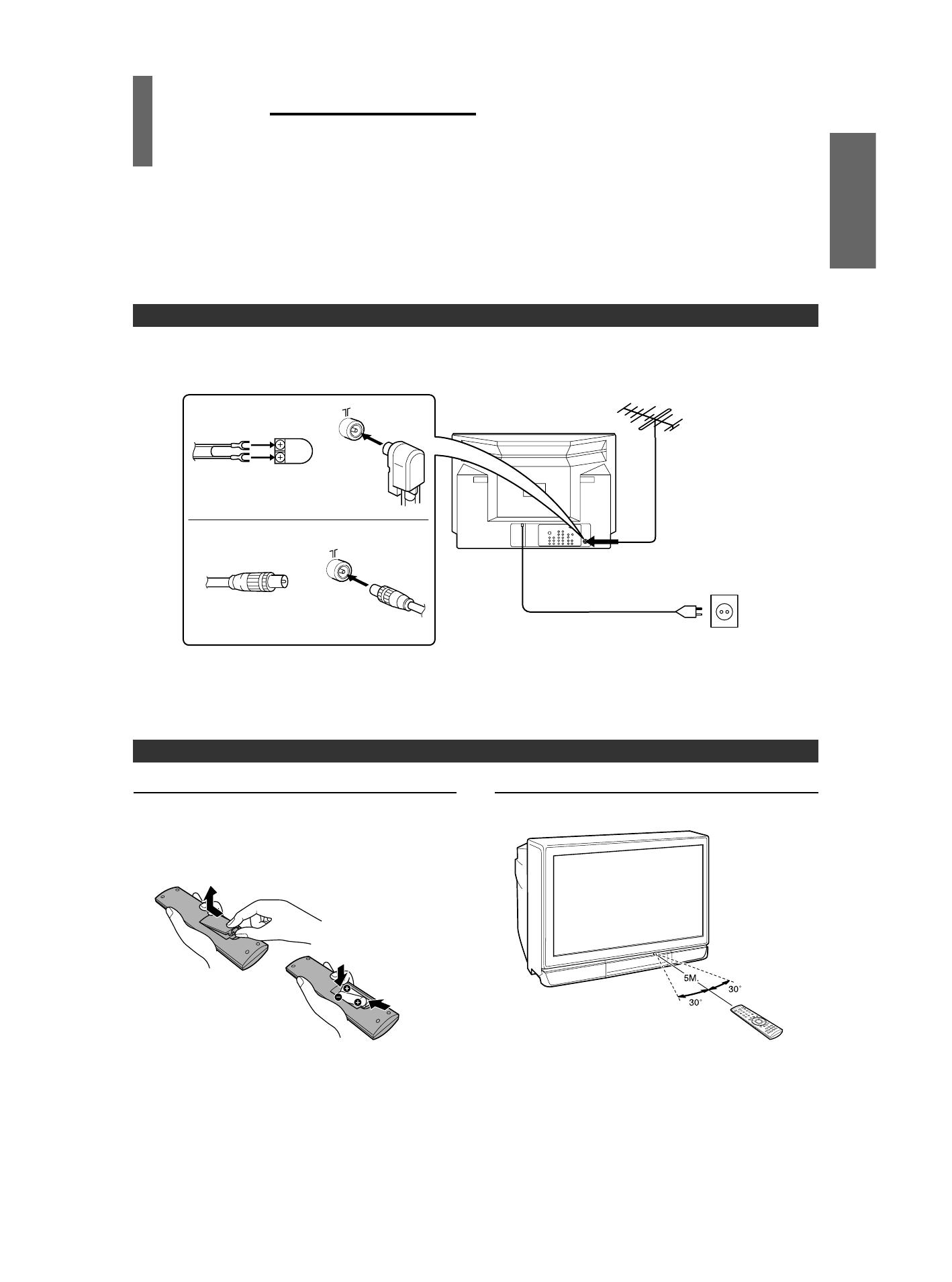 5M.

30°

30°