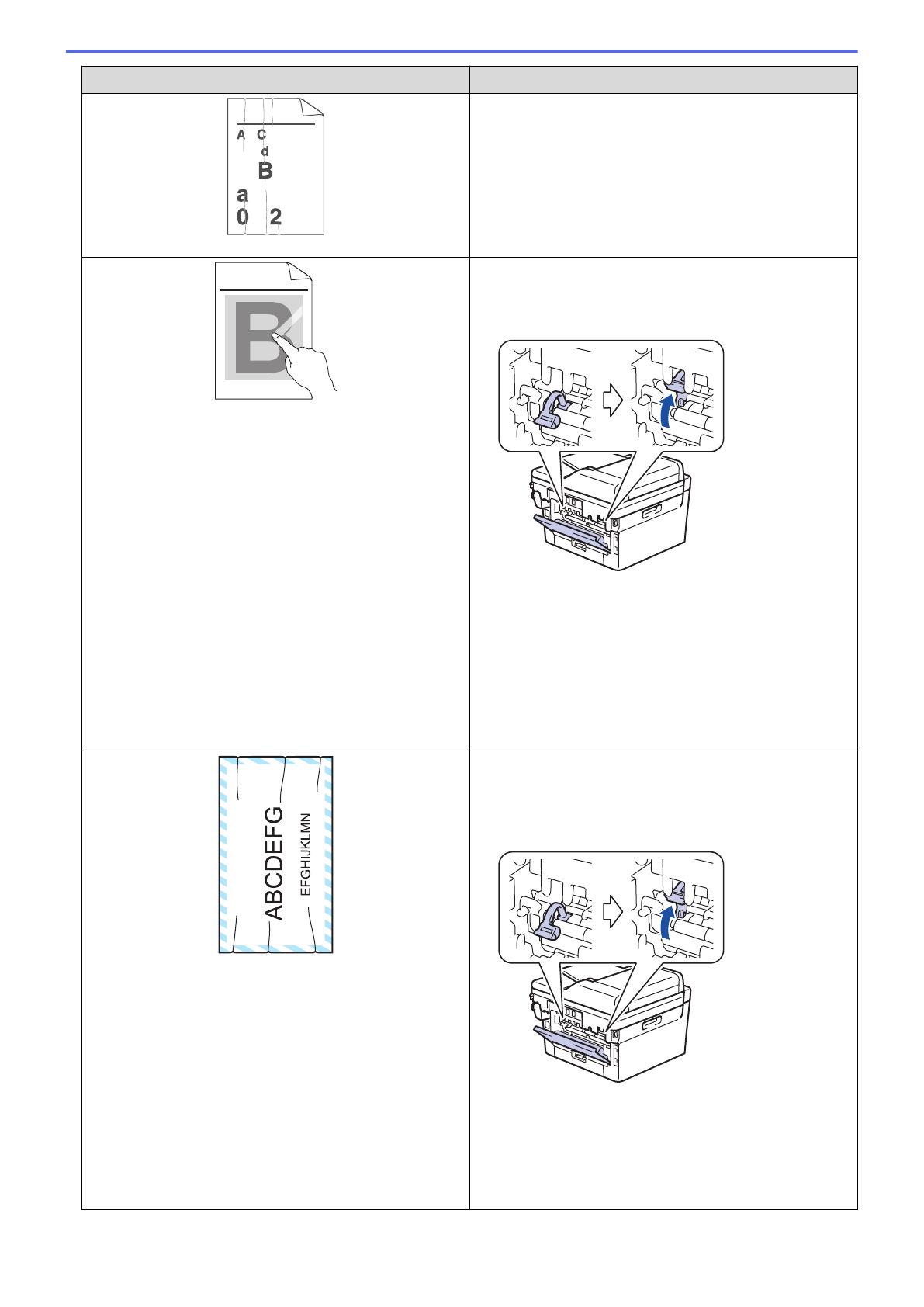 A C
d
B
a
0 2

B

ABCDEFG
EFGHIJKLMN