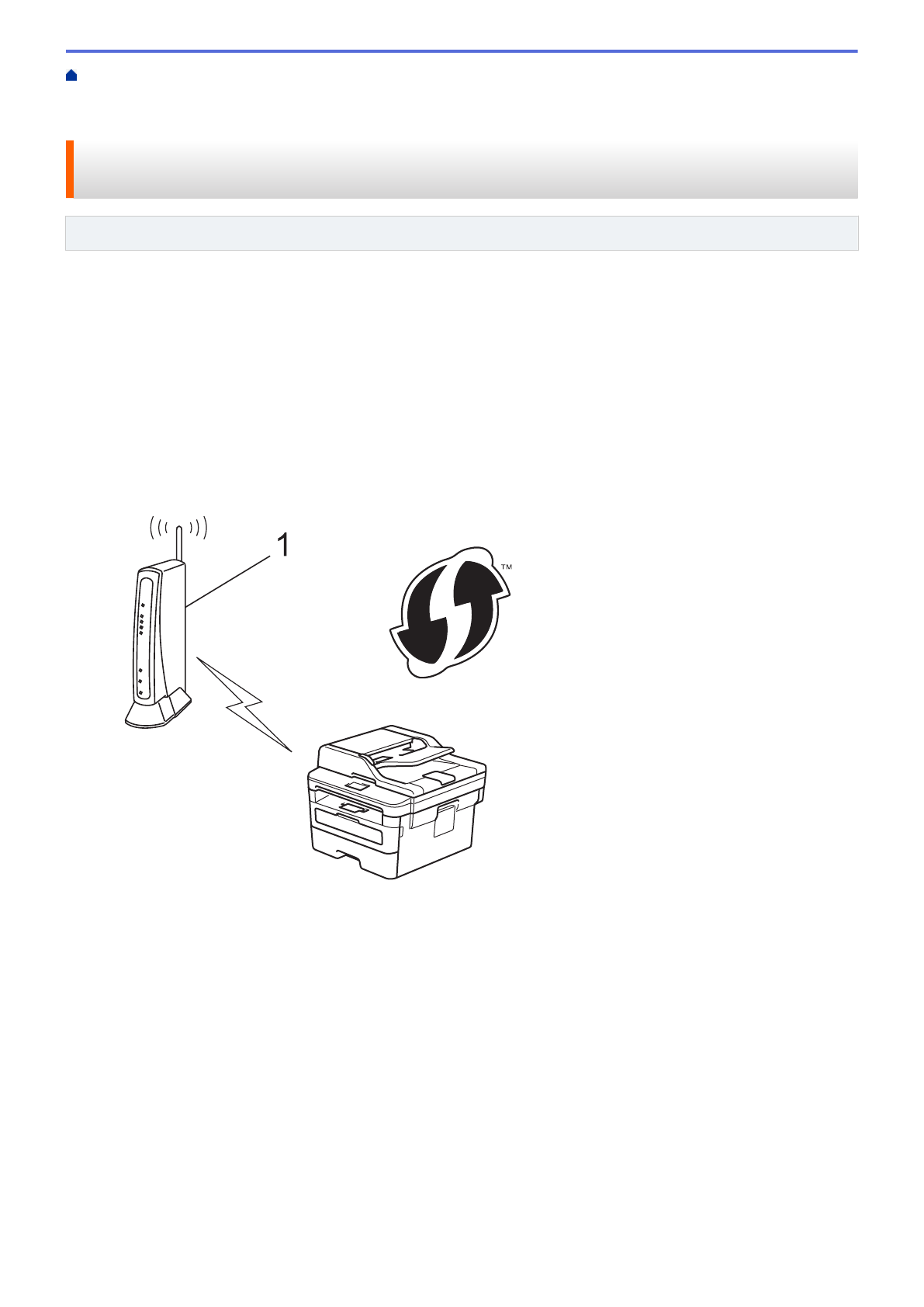 1

TM