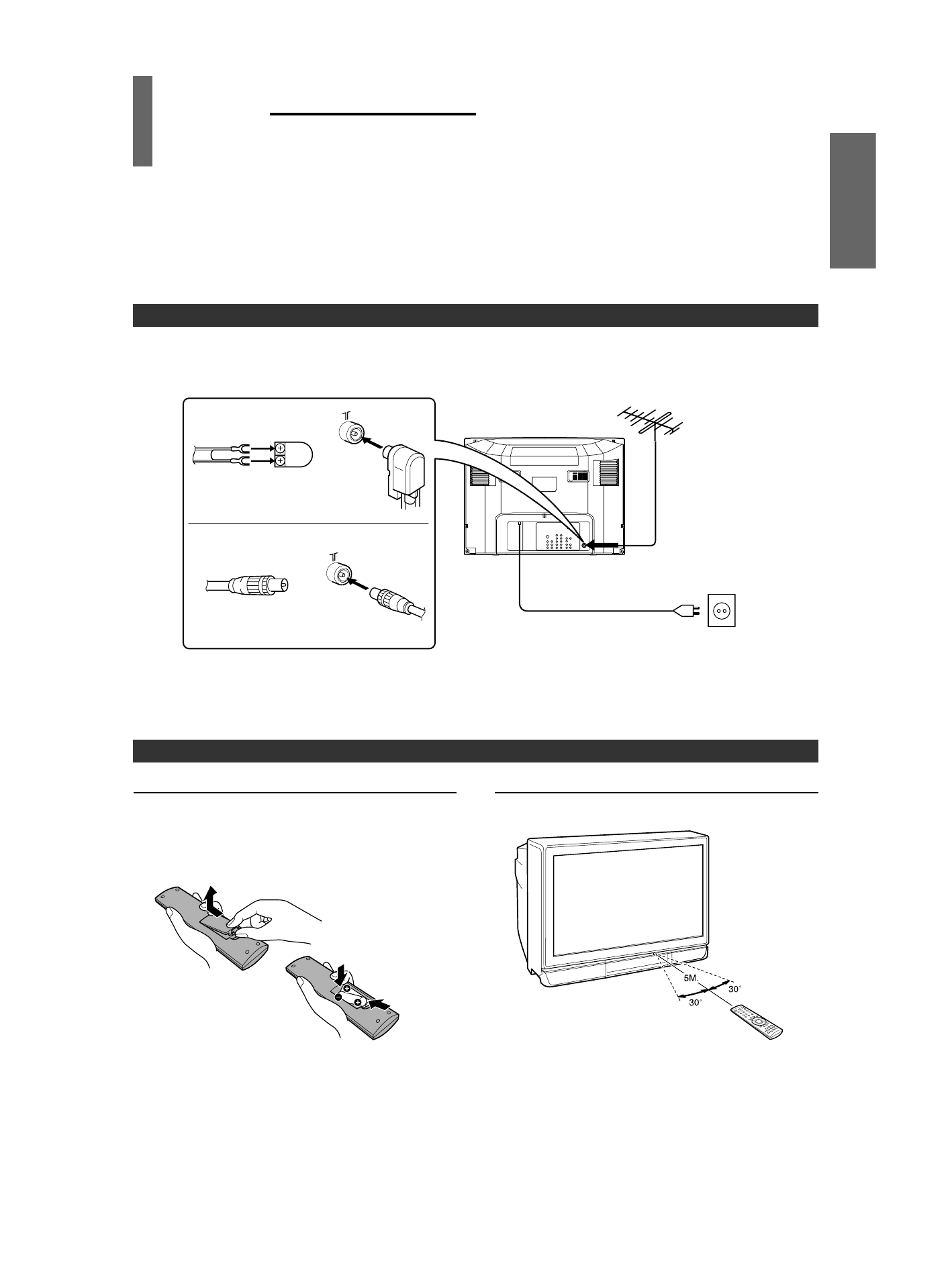 5M.

30°

30°