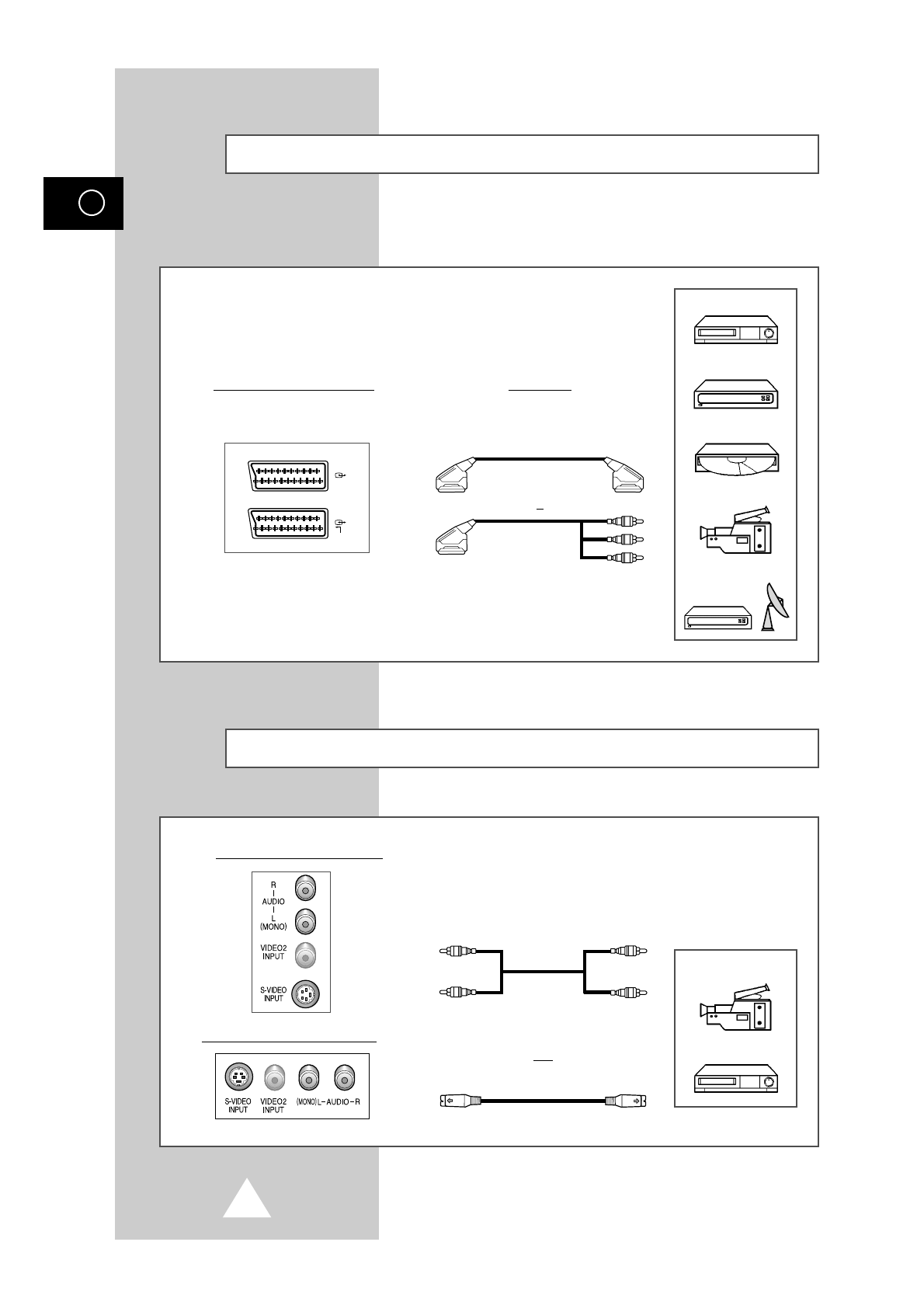 R
AUDIO
L
(MONO)
VIDEO2
INPUT
S-VIDEO
INPUT

S-VIDEO
INPUT
VIDEO2
INPUT
(MONO) L - AUDIO - R