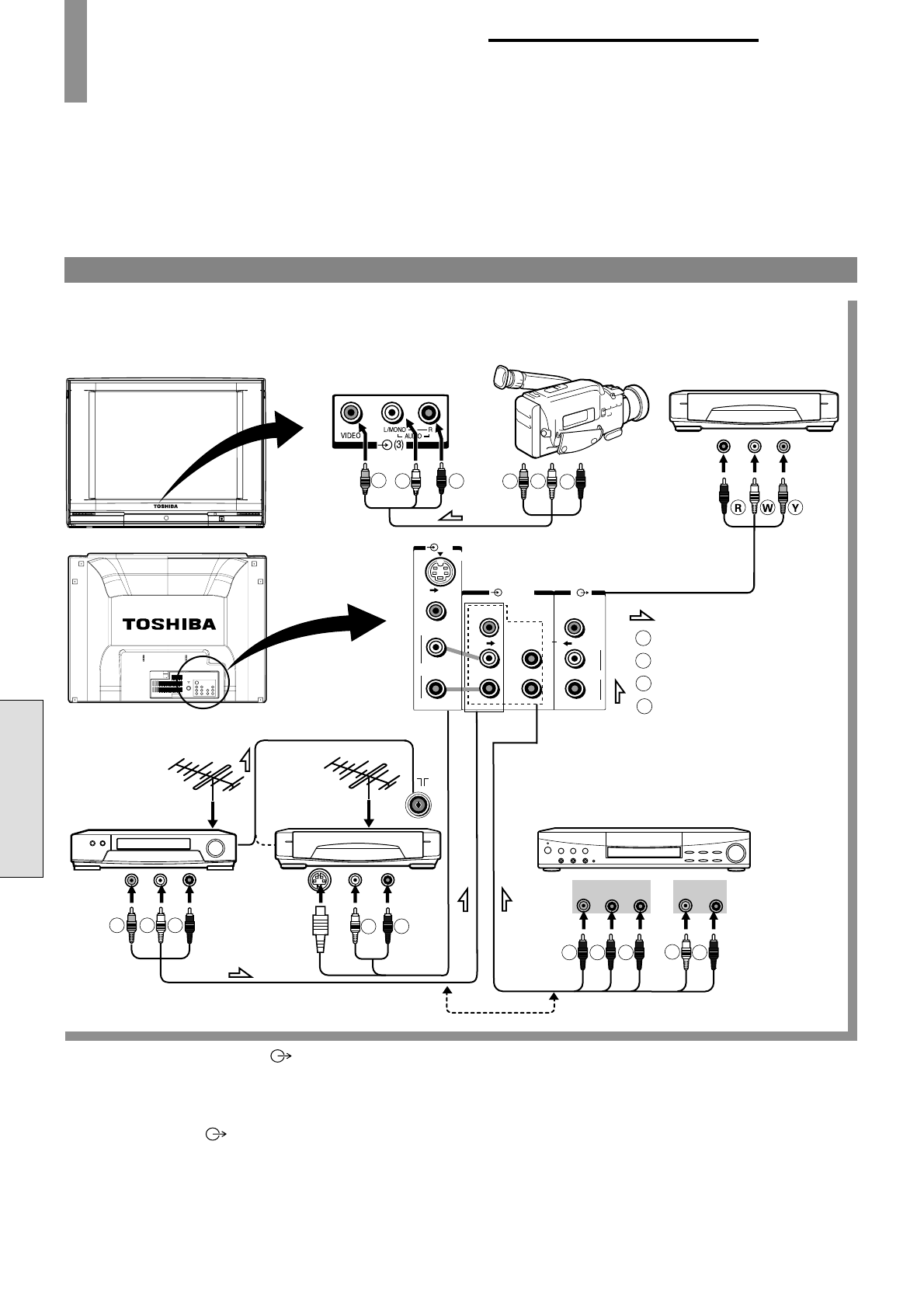 TOSHIBA

VIDEO

L/MONO

R

AUDIO

(3)

R

W

Y

TOSHIBA