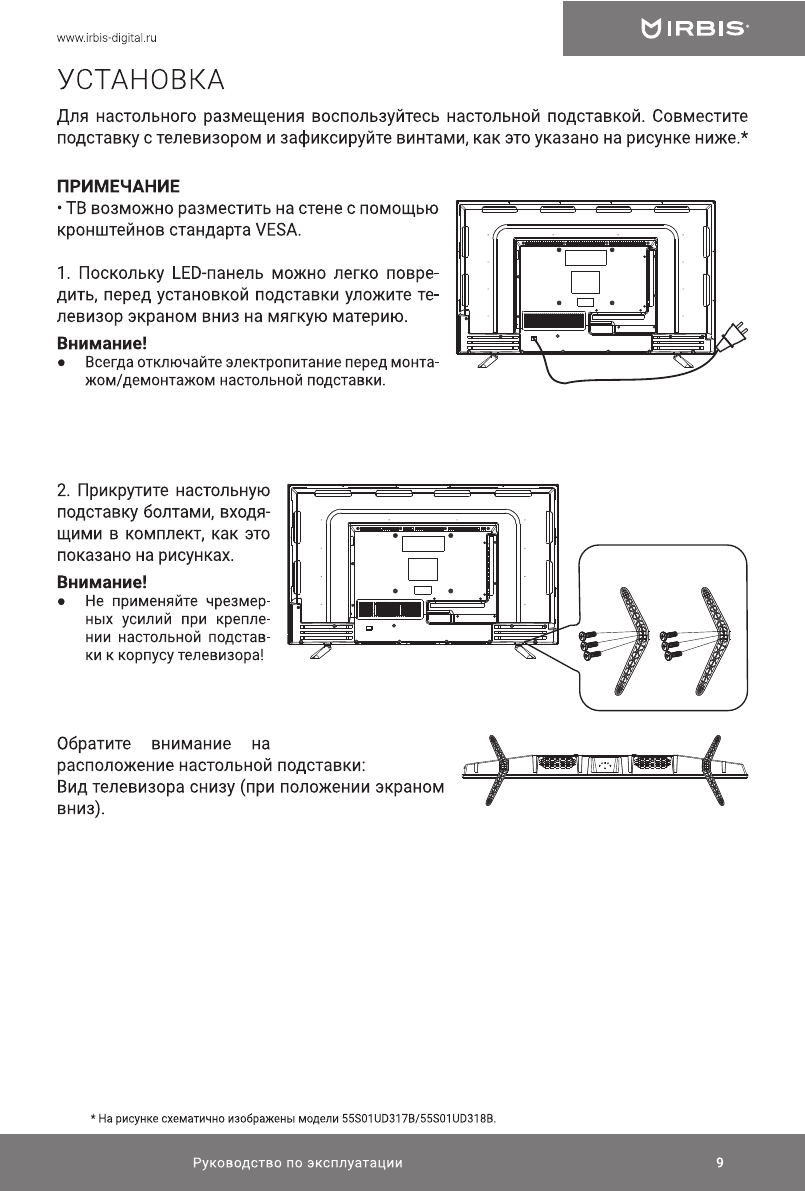 www.irbis-digital.ru

IRBIS

УСТАНОВКА

Для настольного размещения воспользуйтесь настольной подставкой. Совместите подставку с телевизором и зафиксируйте винтами, как это указано на рисунке ниже.*

ПРИМЕЧАНИЕ
• ТВ возможно разместить на стене с помощью кронштейнов стандарта VESA.

1. Поскольку LED-панель можно легко повредить, перед установкой подставки уложите телевизор экраном вниз на мягкую материю.

Внимание!
● Всегда отключайте электропитание перед монтажом/демонтажом настольной подставки.

2. Прикрутите настольную подставку болтами, входящими в комплект, как это показано на рисунках.

Внимание!
● Не применяйте чрезмерных усилий при креплении настольной подставки к корпусу телевизора!

Обратите внимание на расположение настольной подставки:
Вид телевизора снизу (при положении экраном вниз).

* На рисунке схематично изображены модели 55S01UD317B/55S01UD318B.

Руководство по эксплуатации

9