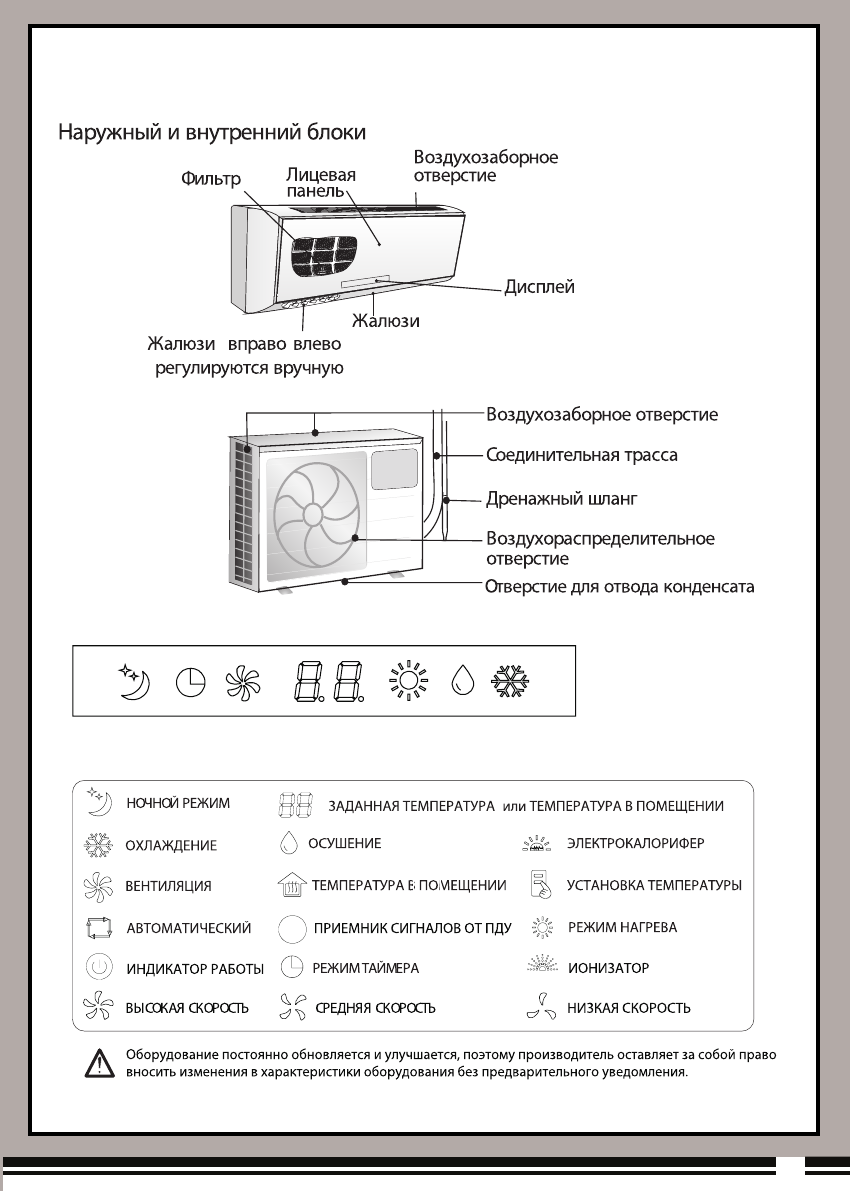 Наружный и внутренний блоки

Фильтр

Лицевая панель

Воздухозаборное отверстие

Дисплей

Жалюзи

Жалюзи вправо влево регулируются вручную

Воздухозаборное отверстие

Соединительная трасса

Дренажный шланг

Воздухораспределительное отверстие

Отверстие для отвода конденсата

НОЧНОЙ РЕЖИМ

ЗАДАННАЯ ТЕМПЕРАТУРА или ТЕМПЕРАТУРА В ПОМЕЩЕНИИ

ОХЛАЖДЕНИЕ

ОСУШЕНИЕ

ЭЛЕКТРОКАЛОРИФЕР

ВЕНТИЛЯЦИЯ

ТЕМПЕРАТУРА В ПОМЕЩЕНИИ

УСТАНОВКА ТЕМПЕРАТУРЫ

АВТОМАТИЧЕСКИЙ

ПРИЕМНИК СИГНАЛОВ ОТ ПДУ

РЕЖИМ НАГРЕВА

ИНДИКАТОР РАБОТЫ

РЕЖИМ ТАЙМЕРА

ИОНИЗАТОР

ВЫСОКАЯ СКОРОСТЬ

СРЕДНЯЯ СКОРОСТЬ

НИЗКАЯ СКОРОСТЬ

Оборудование постоянно обновляется и улучшается, поэтому производитель оставляет за собой право вносить изменения в характеристики оборудования без предварительного уведомления.