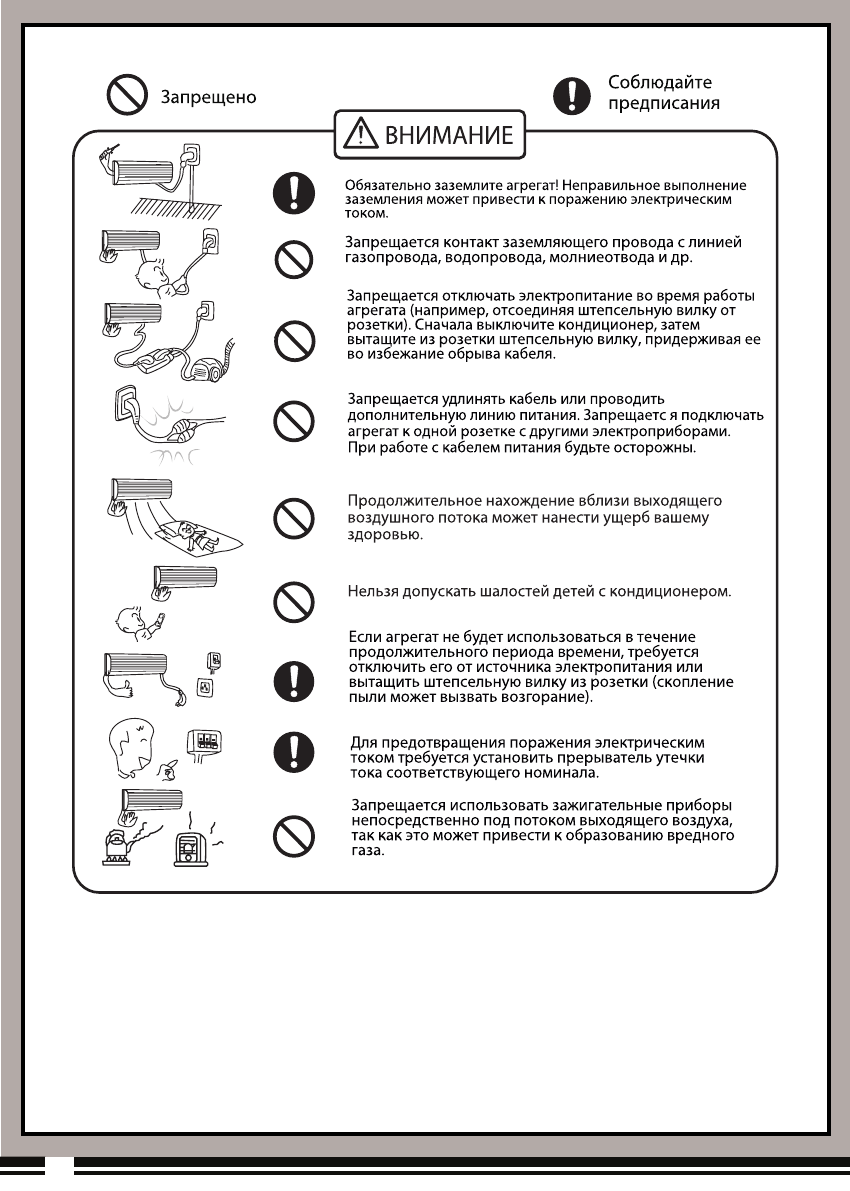 Запрещено

Соблюдайте предписания

ВНИМАНИЕ

Обязательно заземлите агрегат! Неправильное выполнение заземления может привести к поражению электрическим током.

Запрещается контакт заземляющего провода с линией газопровода, водопровода, молниеотвода и др.

Запрещается отключать электропитание во время работы агрегата (например, отсоединяя штепсельную вилку от розетки). Сначала выключите кондиционер, затем вытащите из розетки штепсельную вилку, придерживая ее во избежание обрыва кабеля.

Запрещается удлинять кабель или проводить дополнительную линию питания. Запрещаетс я подключать агрегат к одной розетке с другими электроприборами. При работе с кабелем питания будьте осторожны.

Продолжительное нахождение вблизи выходящего воздушного потока может нанести ущерб вашему здоровью.

Нельзя допускать шалостей детей с кондиционером.

Если агрегат не будет использоваться в течение продолжительного периода времени, требуется отключить его от источника электропитания или вытащить штепсельную вилку из розетки (скопление пыли может вызвать возгорание).

Для предотвращения поражения электрическим током требуется установить прерыватель утечки тока соответствующего номинала.

Запрещается использовать зажигательные приборы непосредственно под потоком выходящего воздуха, так как это может привести к образованию вредного газа.