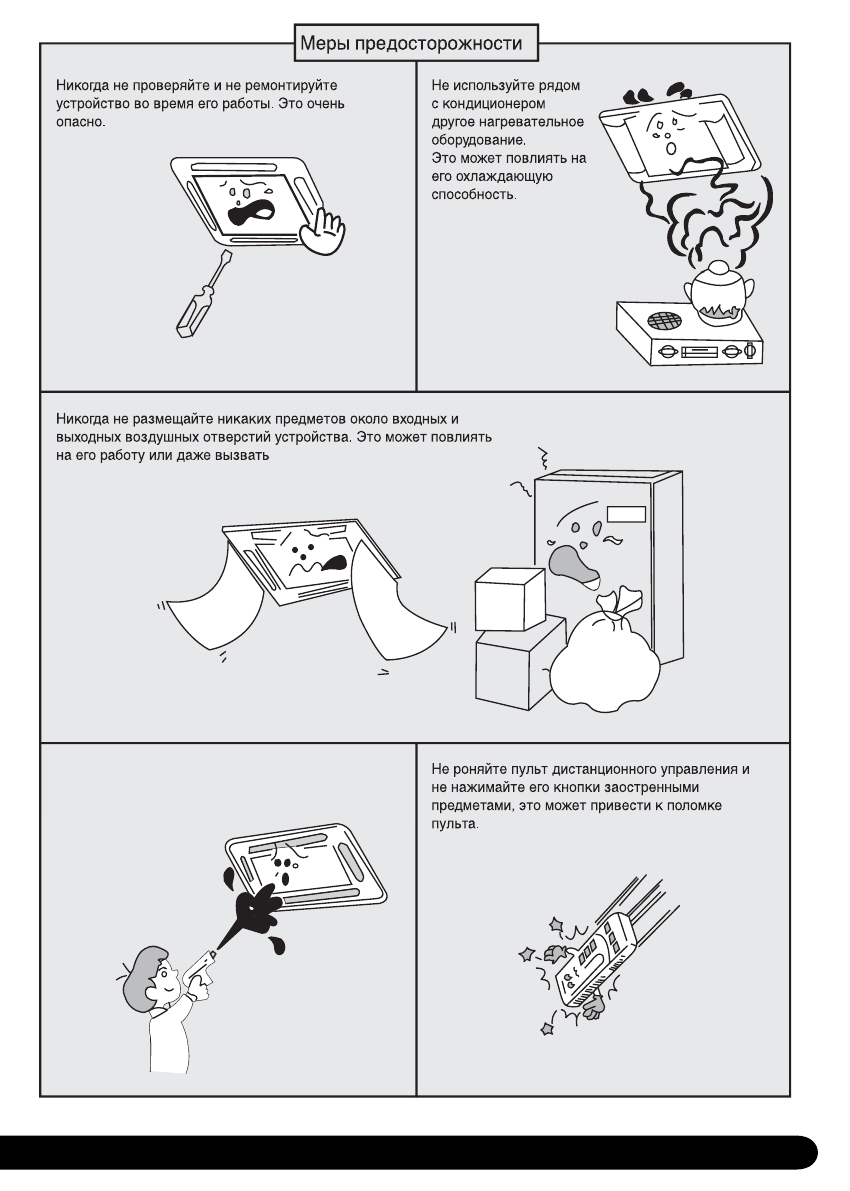 Меры предосторожности

Никогда не проверяйте и не ремонтируйте устройство во время его работы. Это очень опасно.

Не используйте рядом с кондиционером другое нагревательное оборудование. Это может повлиять на его охлаждающую способность.

Никогда не размещайте никаких предметов около входных и выходных воздушных отверстий устройства. Это может повлиять на его работу или даже вызвать

Не роняйте пульт дистанционного управления и не нажимайте его кнопки заостренными предметами, это может привести к поломке пульта.