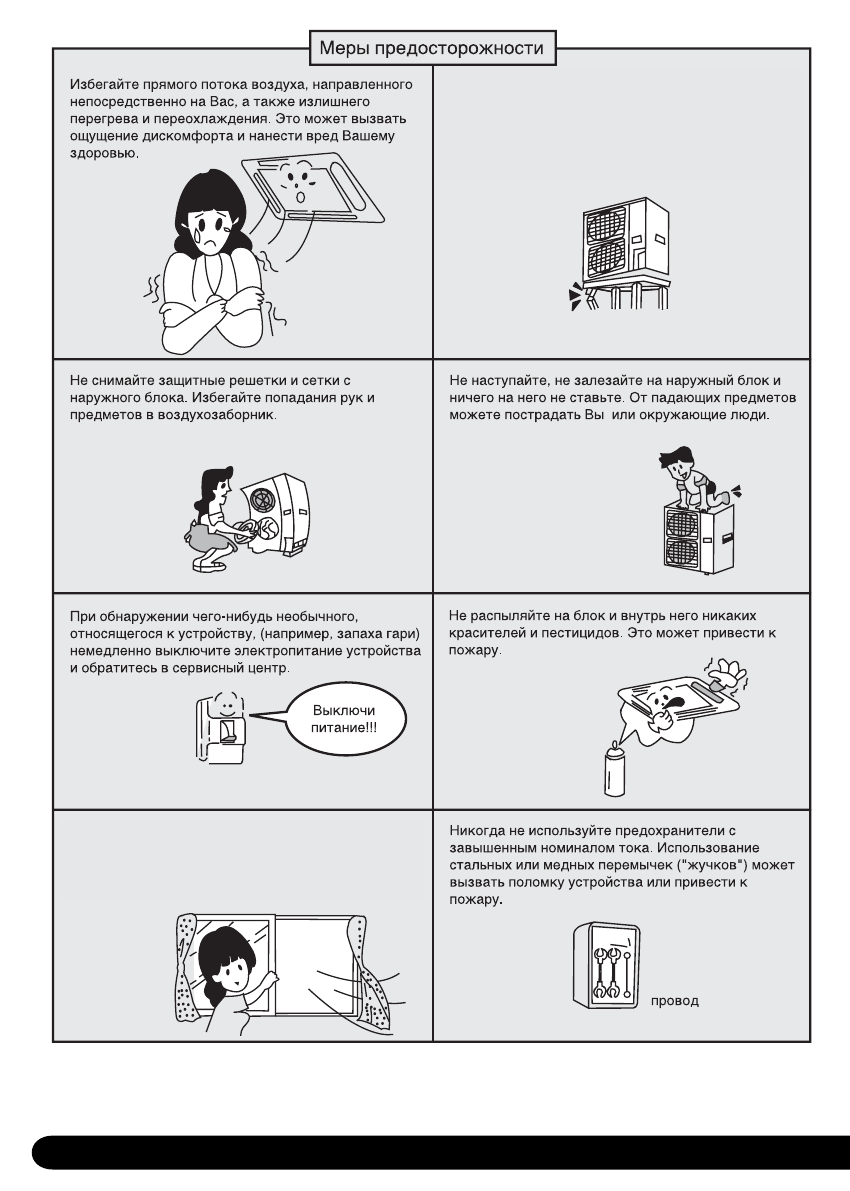 Меры предосторожности

Избегайте прямого потока воздуха, направленного непосредственно на Вас, а также излишнего перегрева и переохлаждения. Это может вызвать ощущение дискомфорта и нанести вред Вашему здоровью.

Не снимайте защитные решетки и сетки с наружного блока. Избегайте попадания рук и предметов в воздухозаборник.

Не наступайте, не залезайте на наружный блок и ничего на него не ставьте. От падающих предметов можете пострадать Вы или окружающие люди.

При обнаружении чего-нибудь необычного, относящегося к устройству, (например, запаха гари) немедленно выключите электропитание устройства и обратитесь в сервисный центр.

Выключи питание!!!

Не распыляйте на блок и внутрь него никаких красителей и пестицидов. Это может привести к пожару.

Никогда не используйте предохранители с завышенным номиналом тока. Использование стальных или медных перемычек ("жучков") может вызвать поломку устройства или привести к пожару.

провод