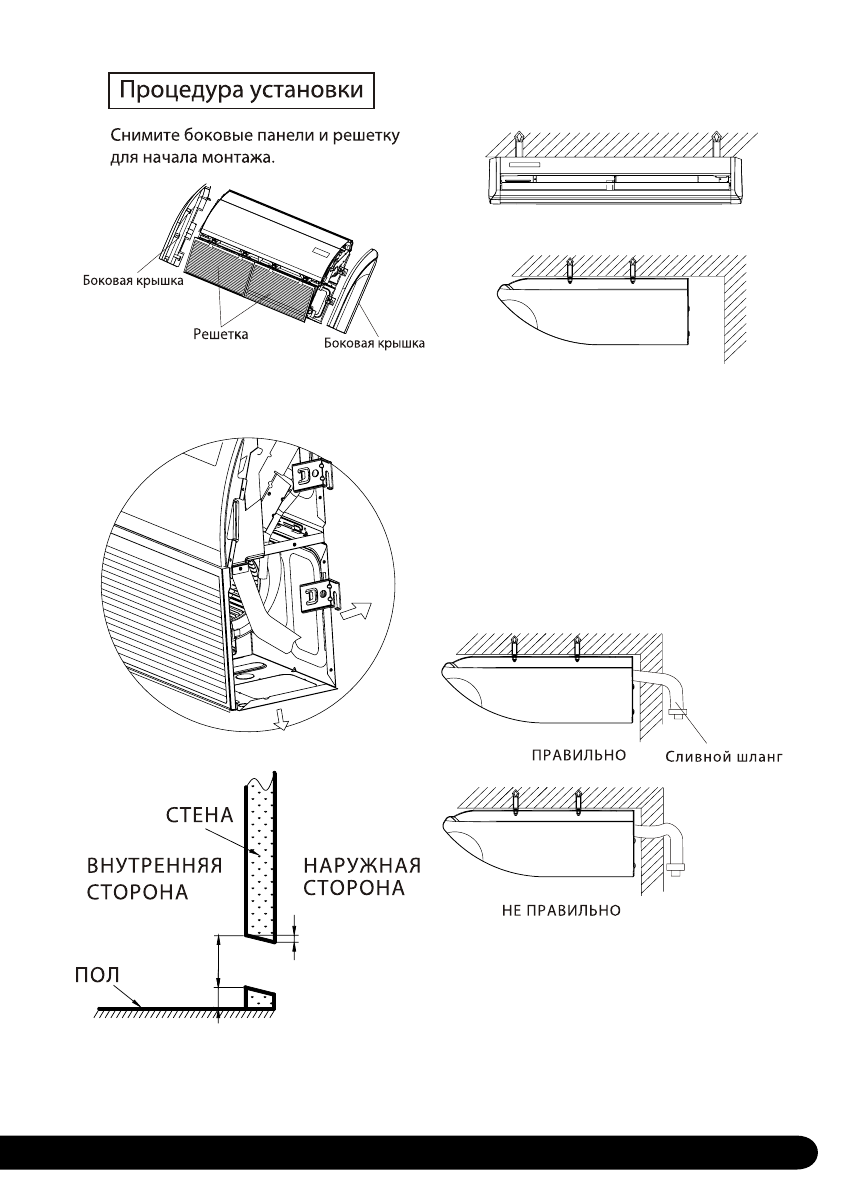 Процедура установки

Снимите боковые панели и решетку для начала монтажа.

Боковая крышка

Решетка

Боковая крышка

ПРАВИЛЬНО

Сливной шланг

НЕ ПРАВИЛЬНО

СТЕНА

ВНУТРЕННЯЯ СТОРОНА

НАРУЖНАЯ СТОРОНА

ПОЛ