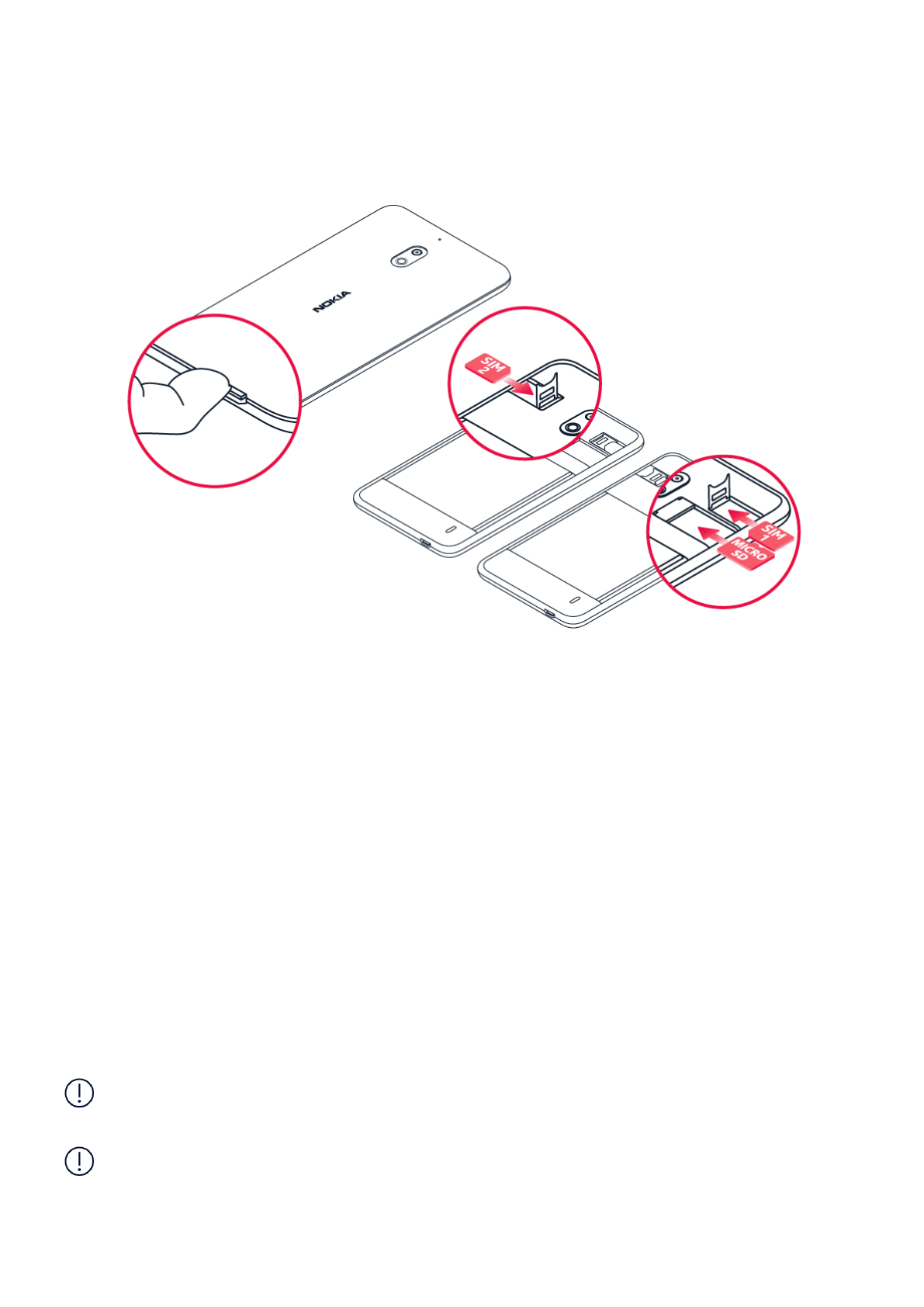 NOKIA

SIM 2

SIM 1

MICRO SD