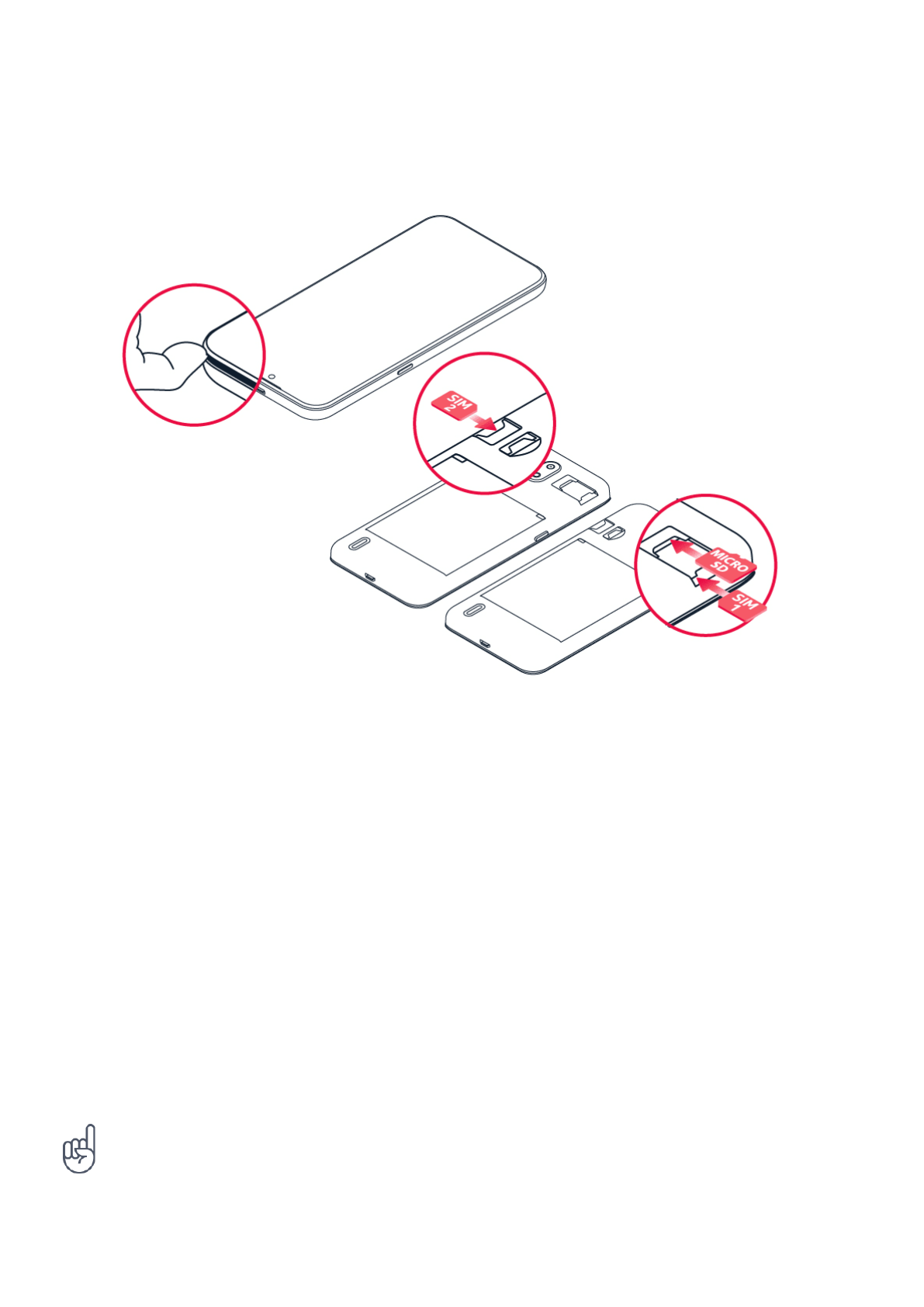 SIM 2

MICRO SD

SIM 1