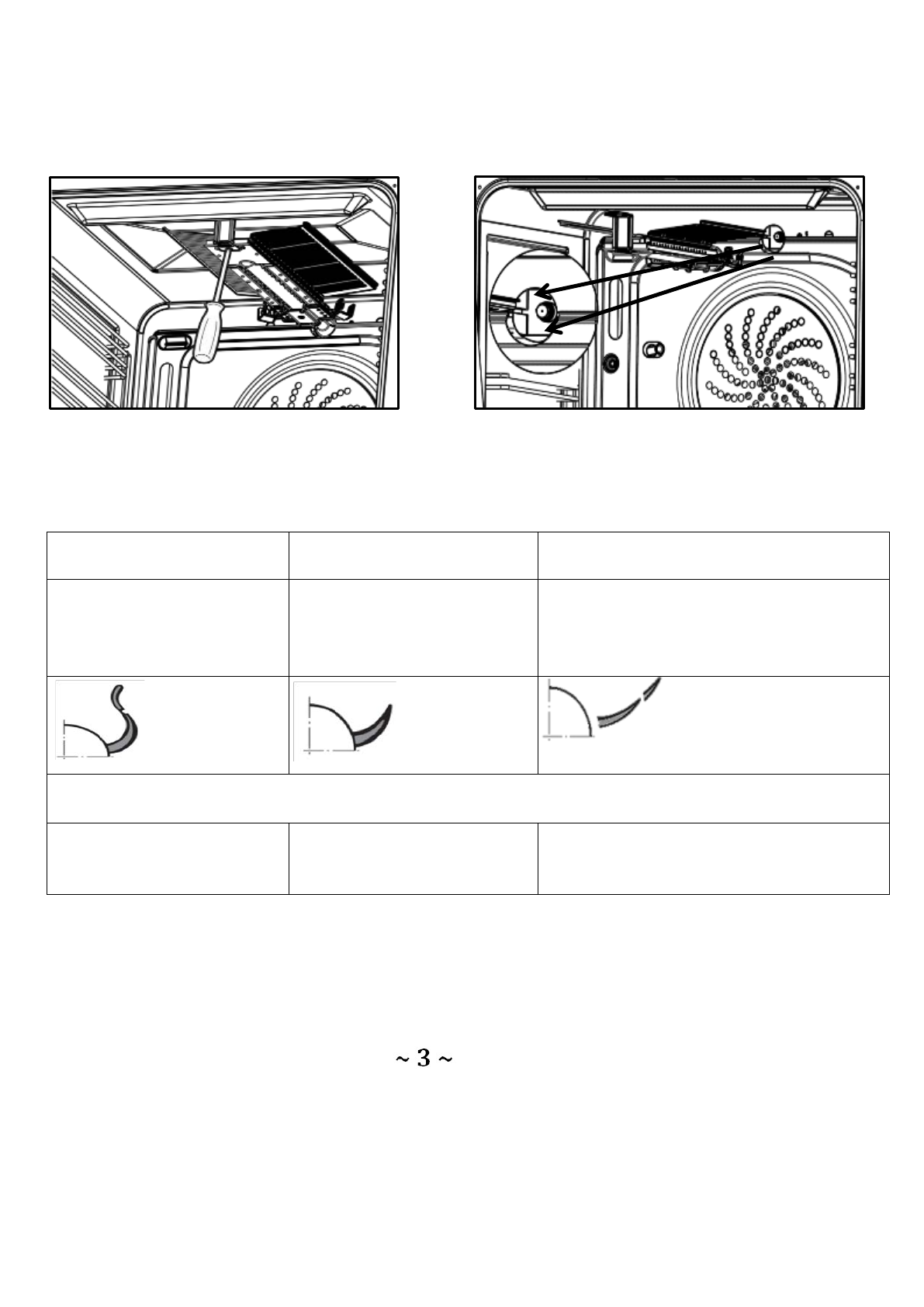 ~ 3 ~