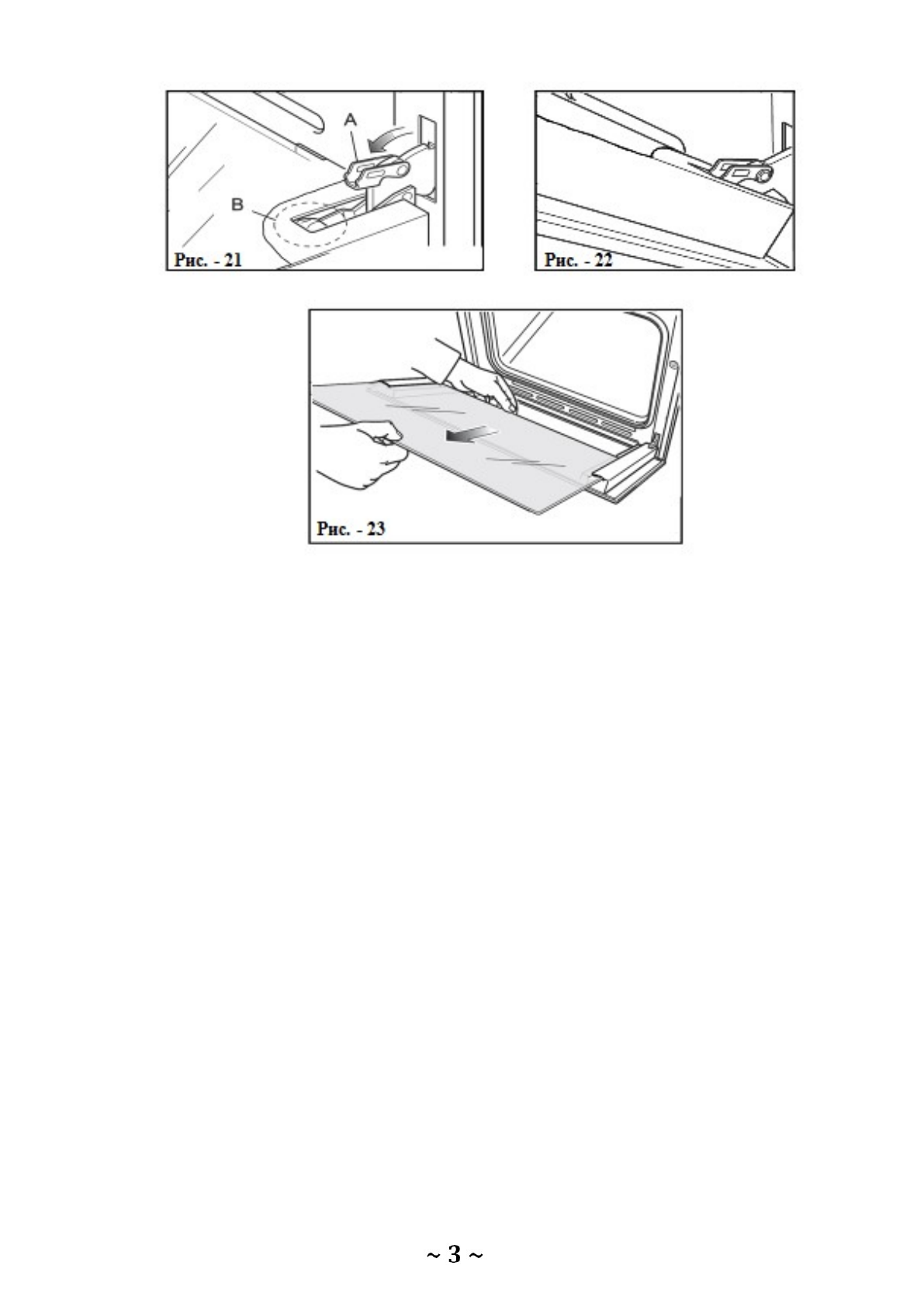 A

B

Рис. - 21

Рис. - 22

Рис. - 23

~ 3 ~