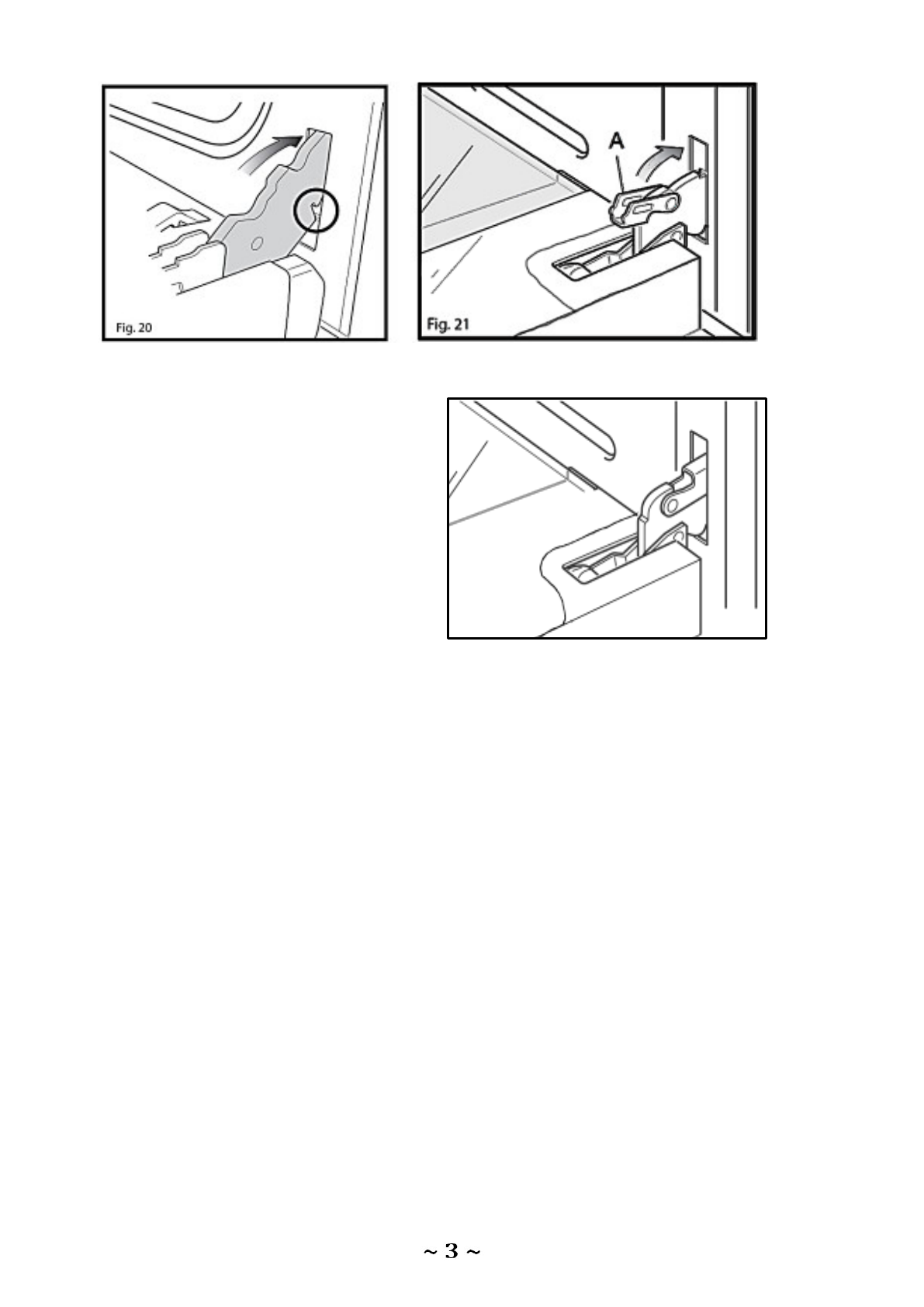 Fig. 20

A

Fig. 21

~ 3 ~