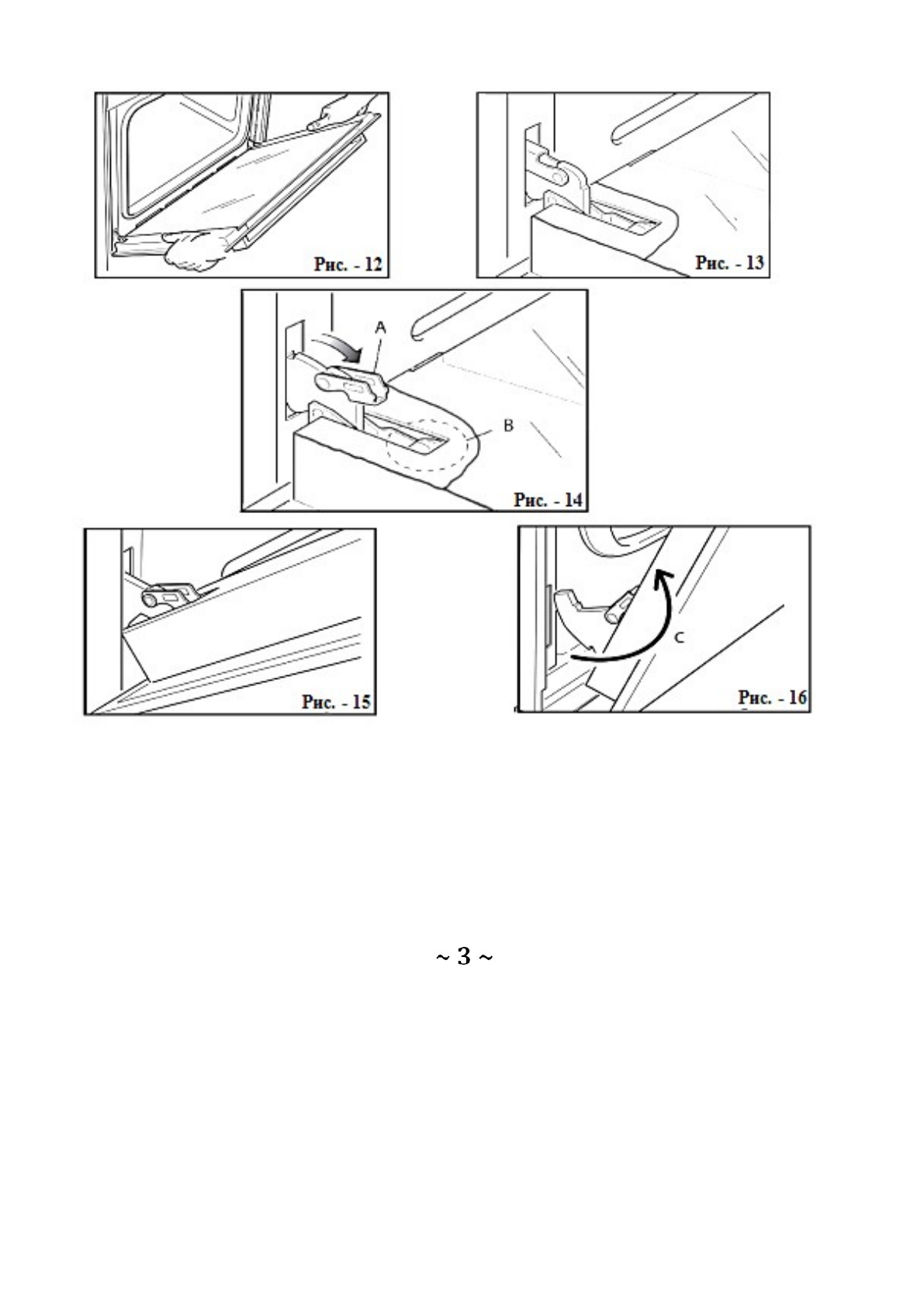 Рис. - 12

Рис. - 13

A

B

Рис. - 14

Рис. - 15

C

Рис. - 16

~ 3 ~