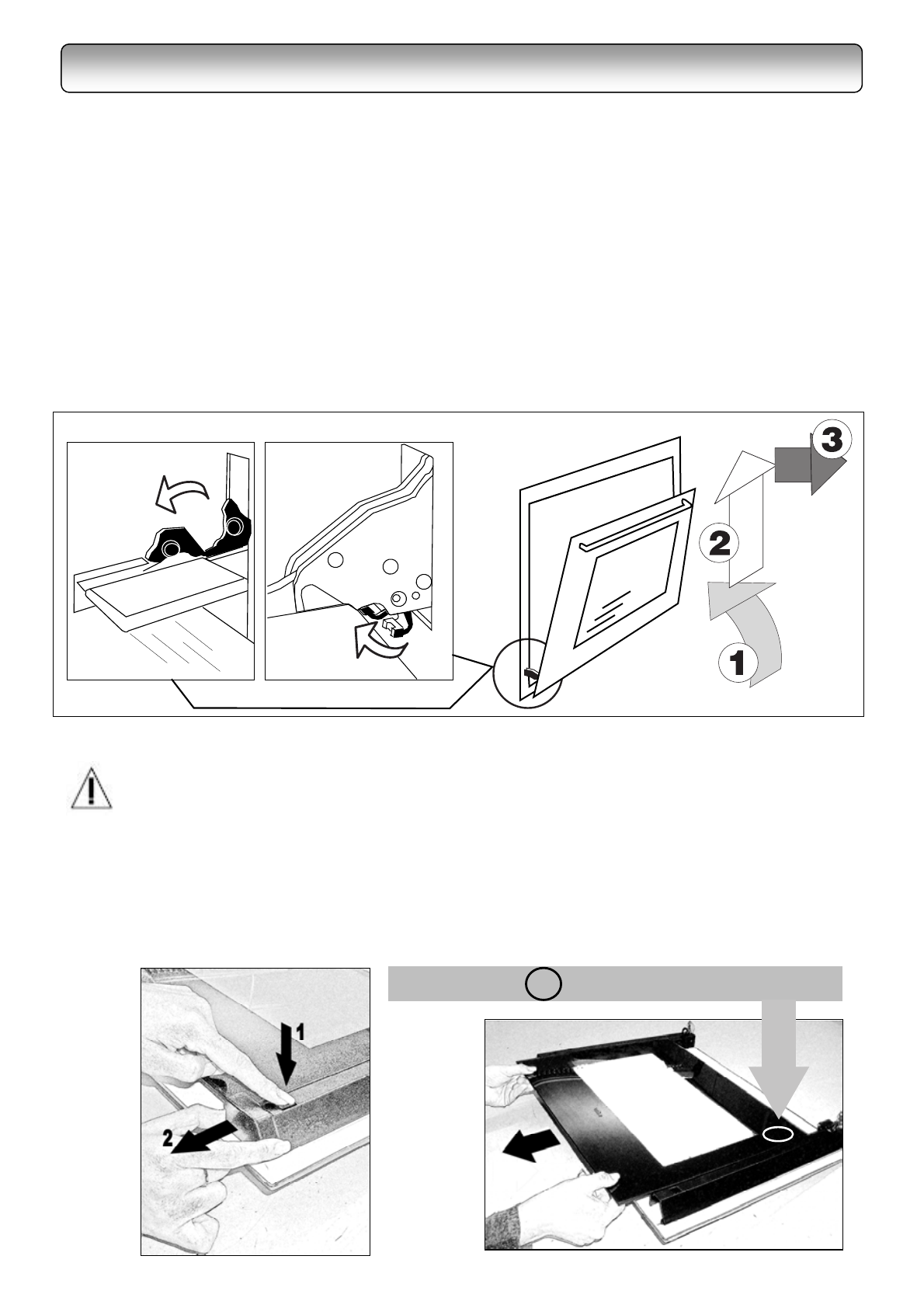 3

2

1

1

2