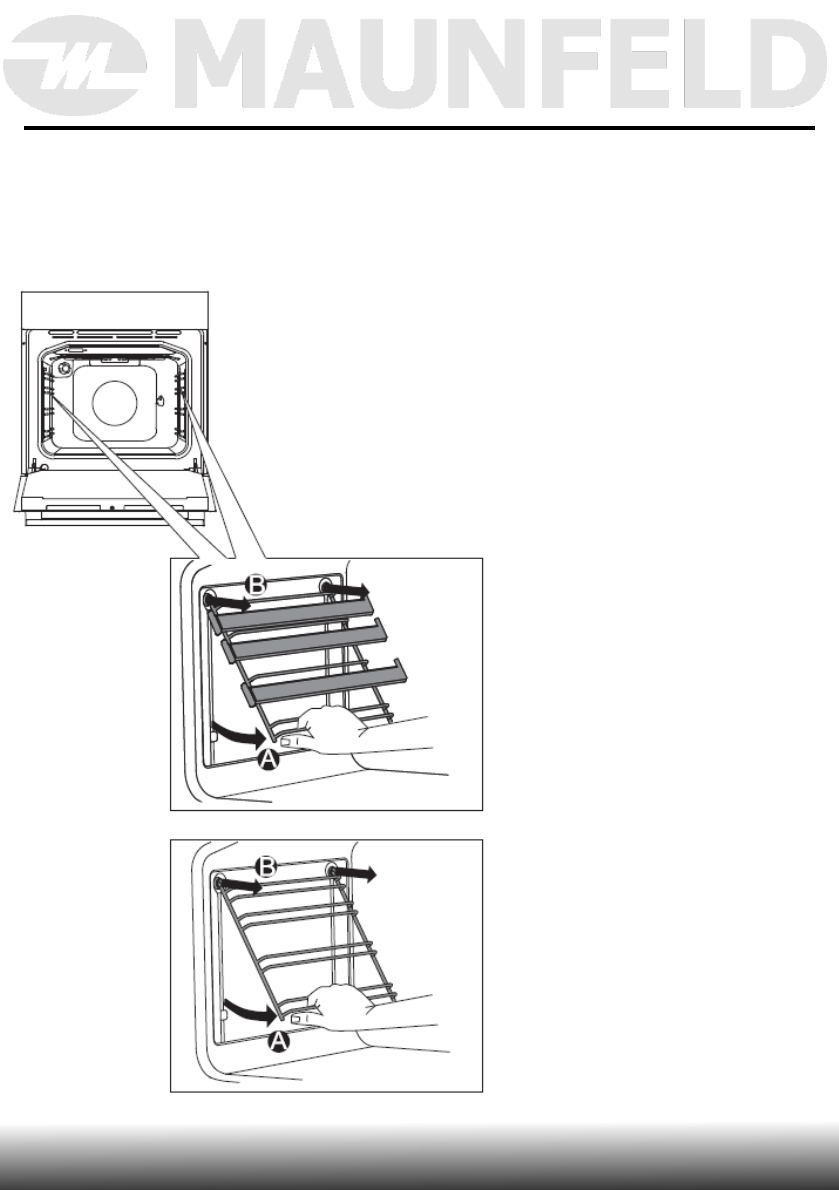 MAUNFELD

B
A

B
A