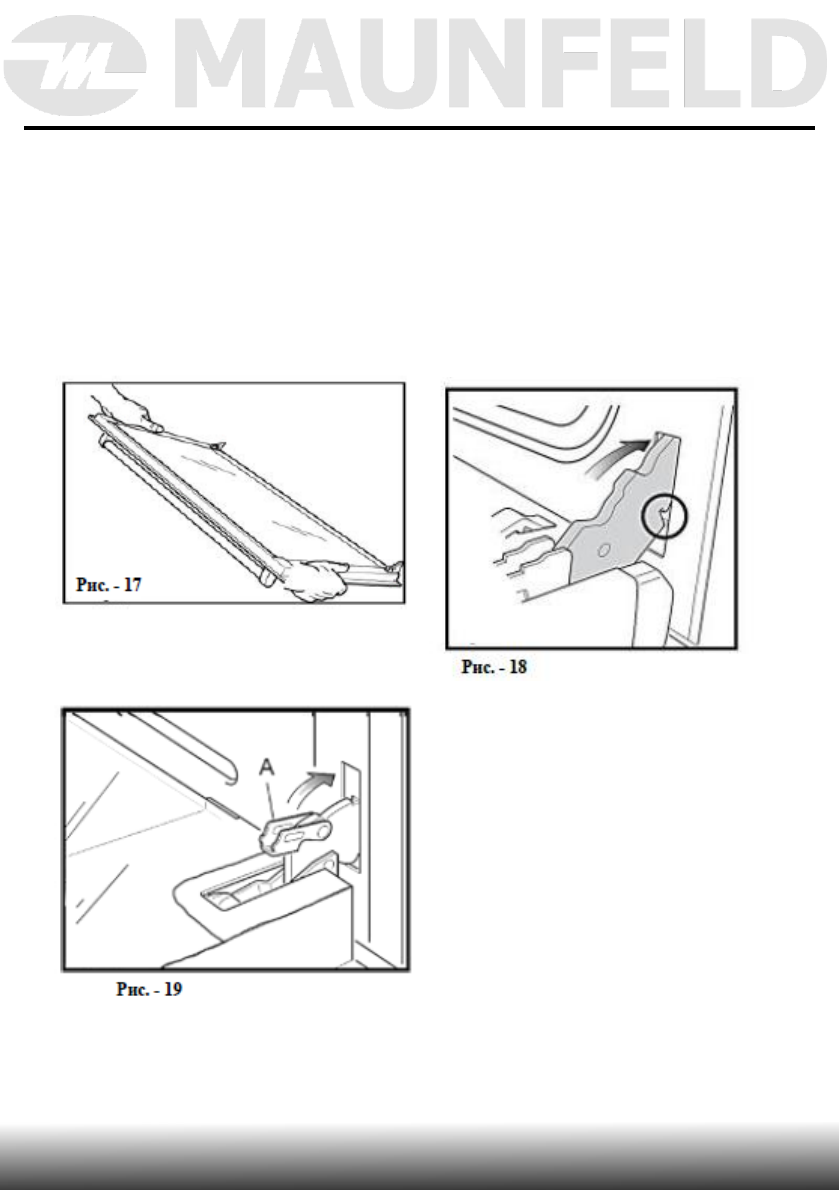 MAUNFELD

Рис. - 17

Рис. - 18

A

Рис. - 19