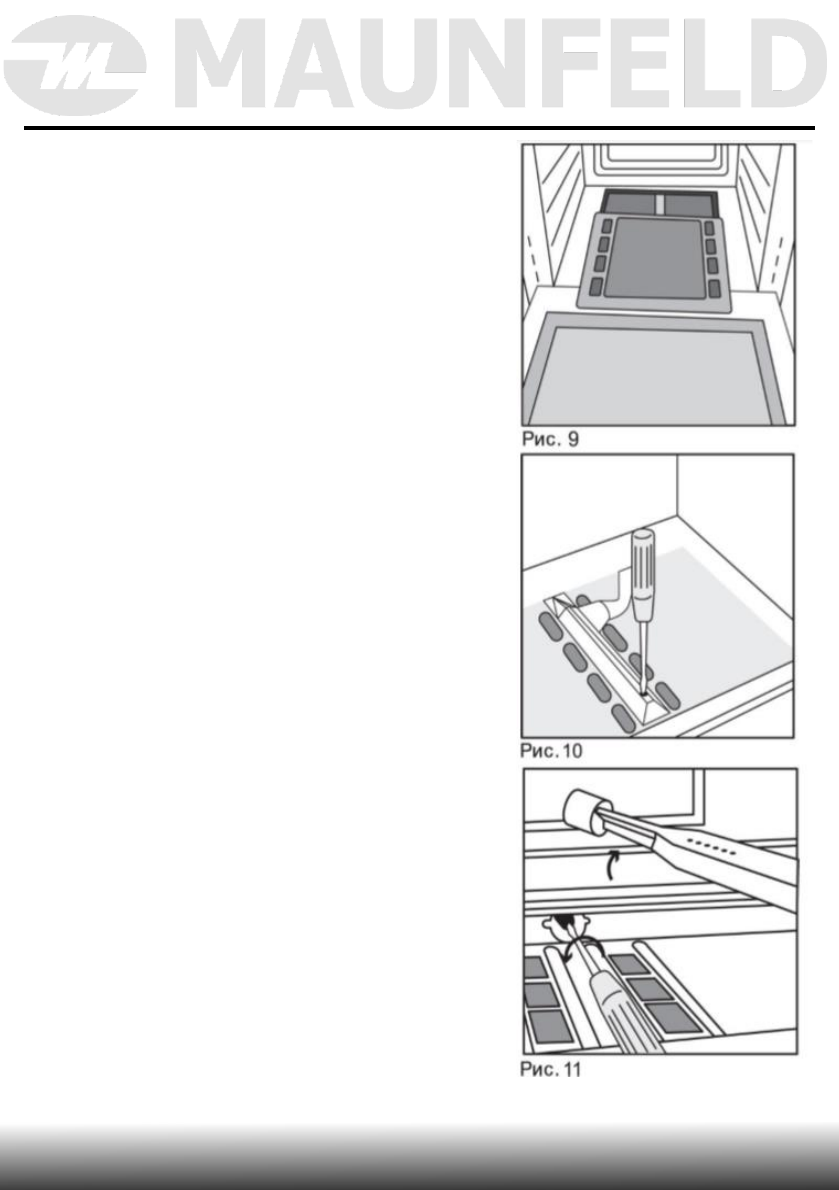 MAUNFELD

Рис. 9

Рис. 10

Рис. 11