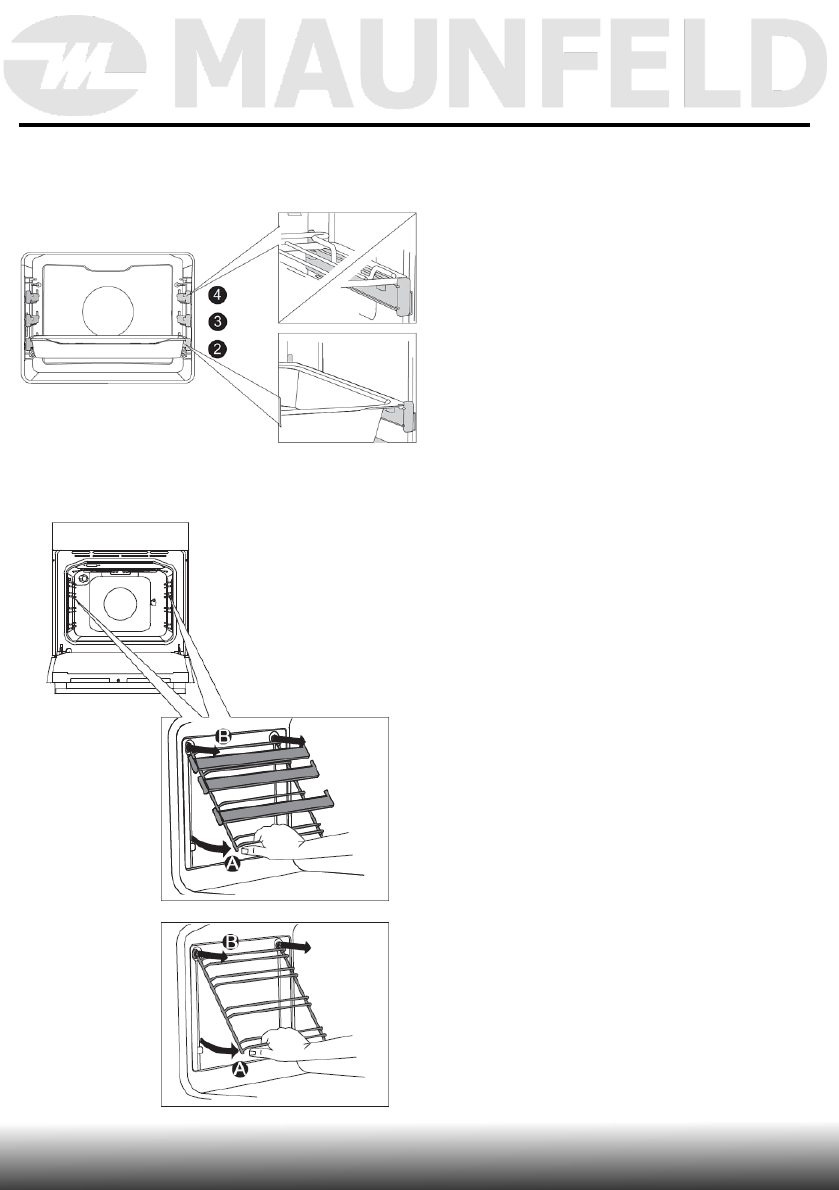 MAUNFELD

4
3
2

B
A

B
A