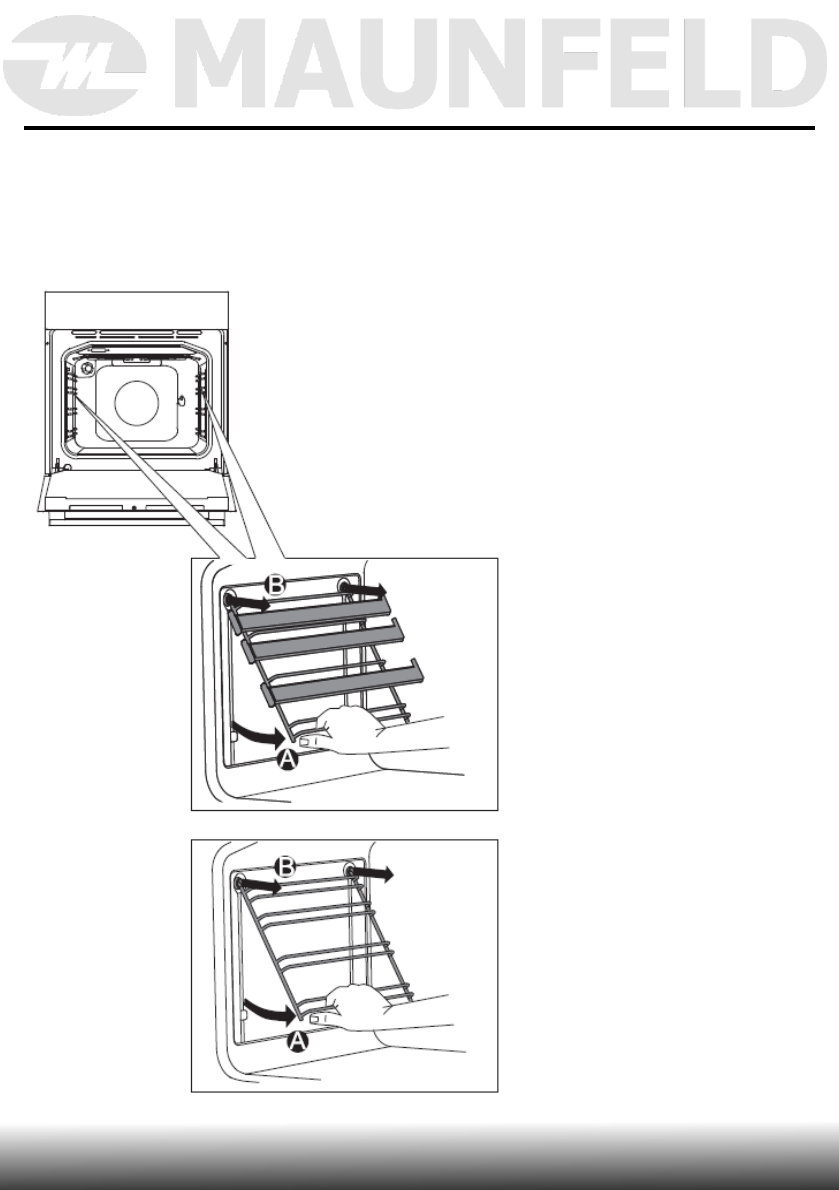 MAUNFELD

B

A

B

A