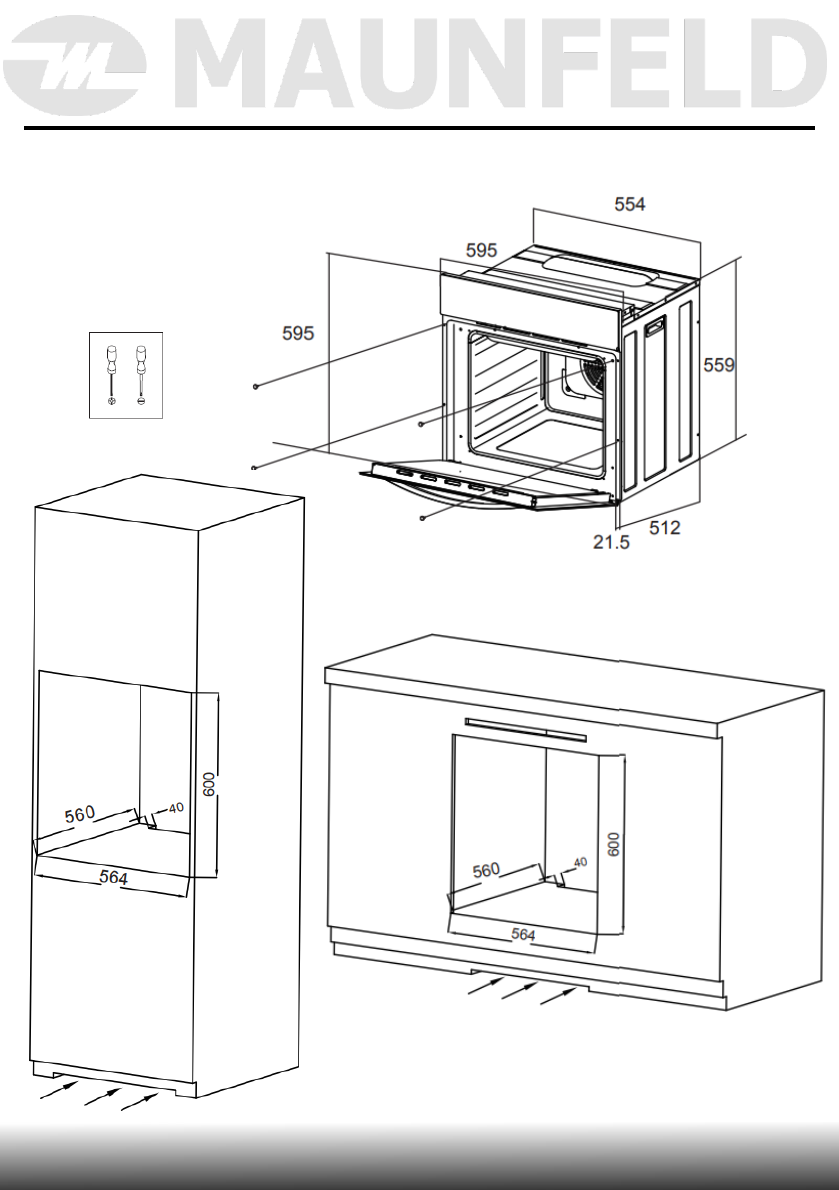 MAUNFELD

554
595
595
559
21.5
512

600
560
40
564

600
560
40
564